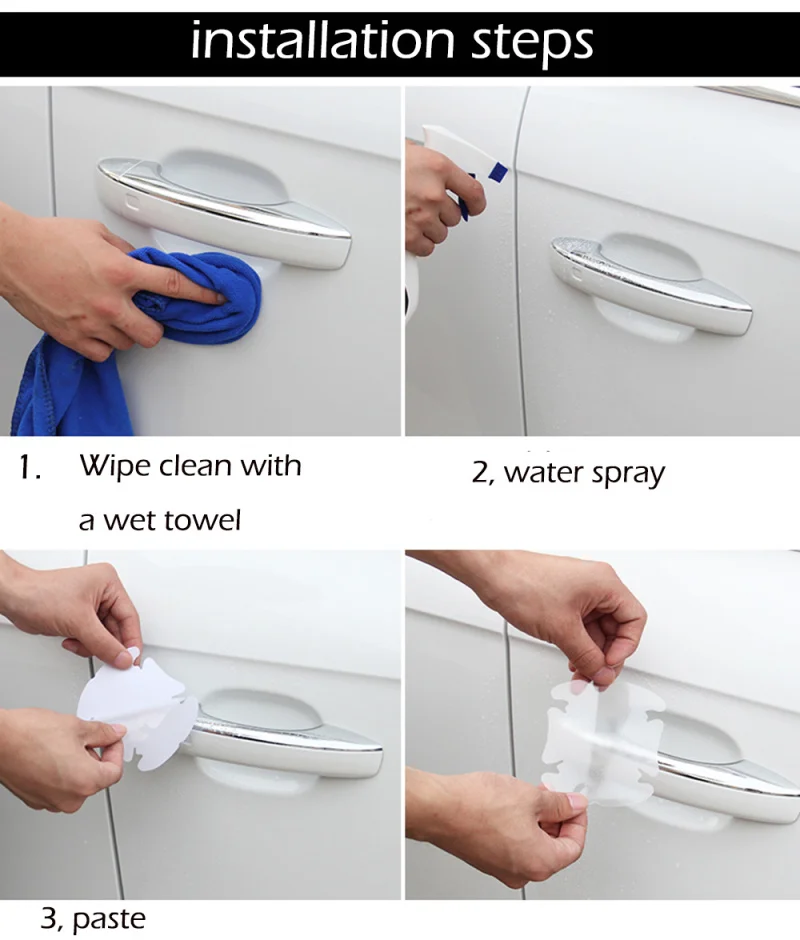 installation steps

1. Wipe clean with a wet towel

2, water spray

3, paste