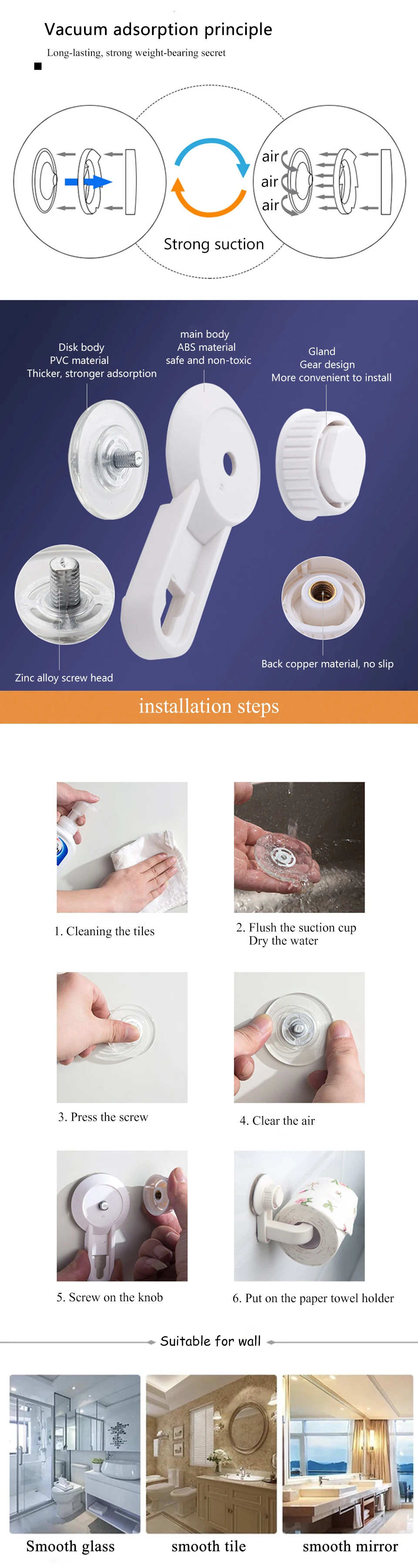 Vacuum adsorption principle

Long-lasting, strong weight-bearing secret

air
air
air

Strong suction

Disk body
PVC material
Thicker, stronger adsorption

main body
ABS material
safe and non-toxic

Gland
Gear design
More convenient to install

Zinc alloy screw head

Back copper material, no slip

installation steps

1. Cleaning the tiles

2. Flush the suction cup
Dry the water

3. Press the screw

4. Clear the air

5. Screw on the knob

6. Put on the paper towel holder

Suitable for wall

Smooth glass

smooth tile

smooth mirror