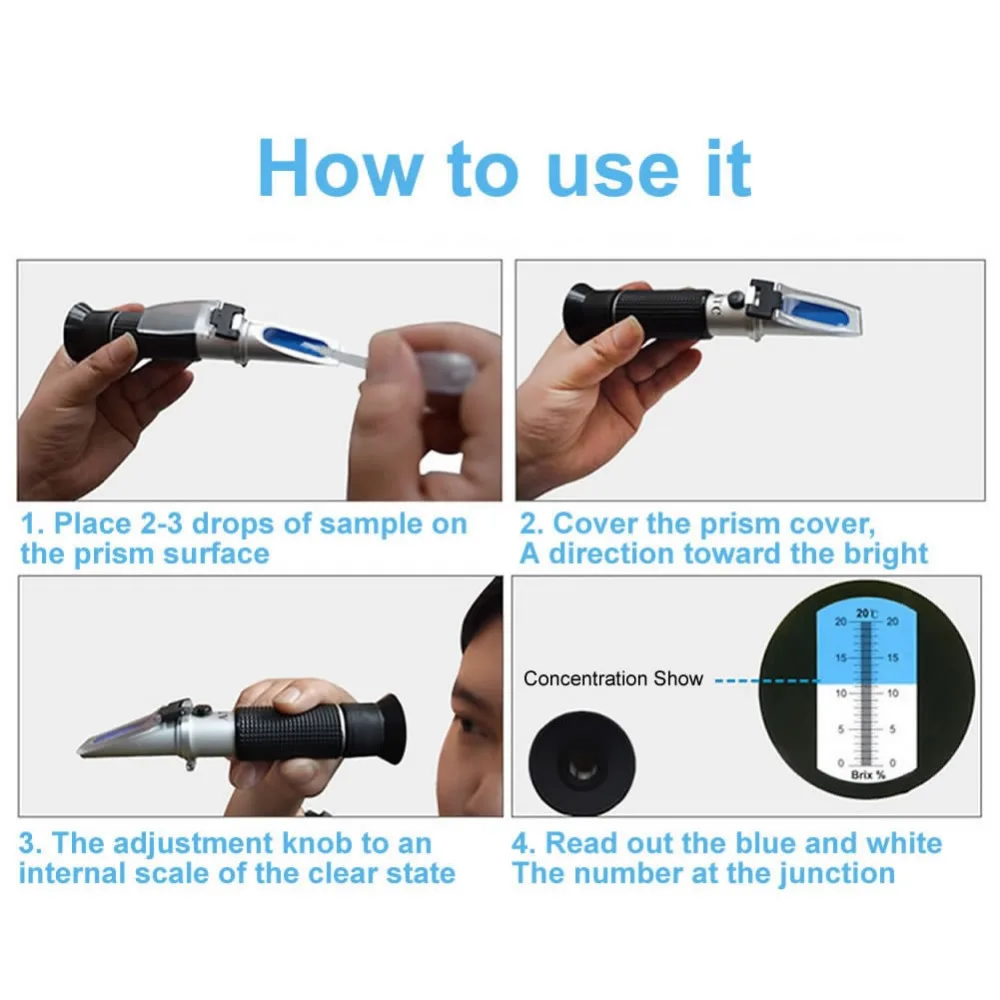 How to use it

1. Place 2-3 drops of sample on the prism surface

2. Cover the prism cover, A direction toward the bright

3. The adjustment knob to an internal scale of the clear state

Concentration Show

20℃
20 20
15 15
10 10
5 5
0 0
Brix %

4. Read out the blue and white The number at the junction