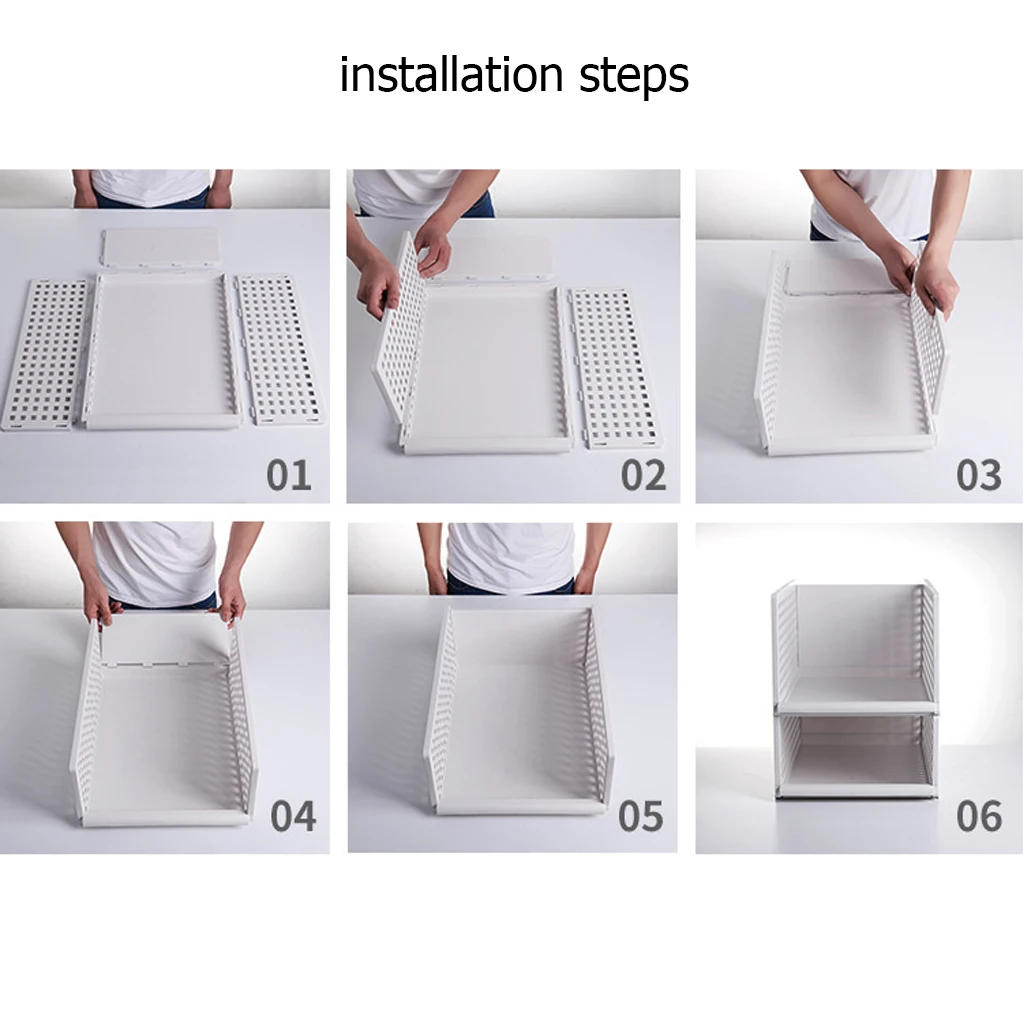 installation steps

01

02

03

04

05

06