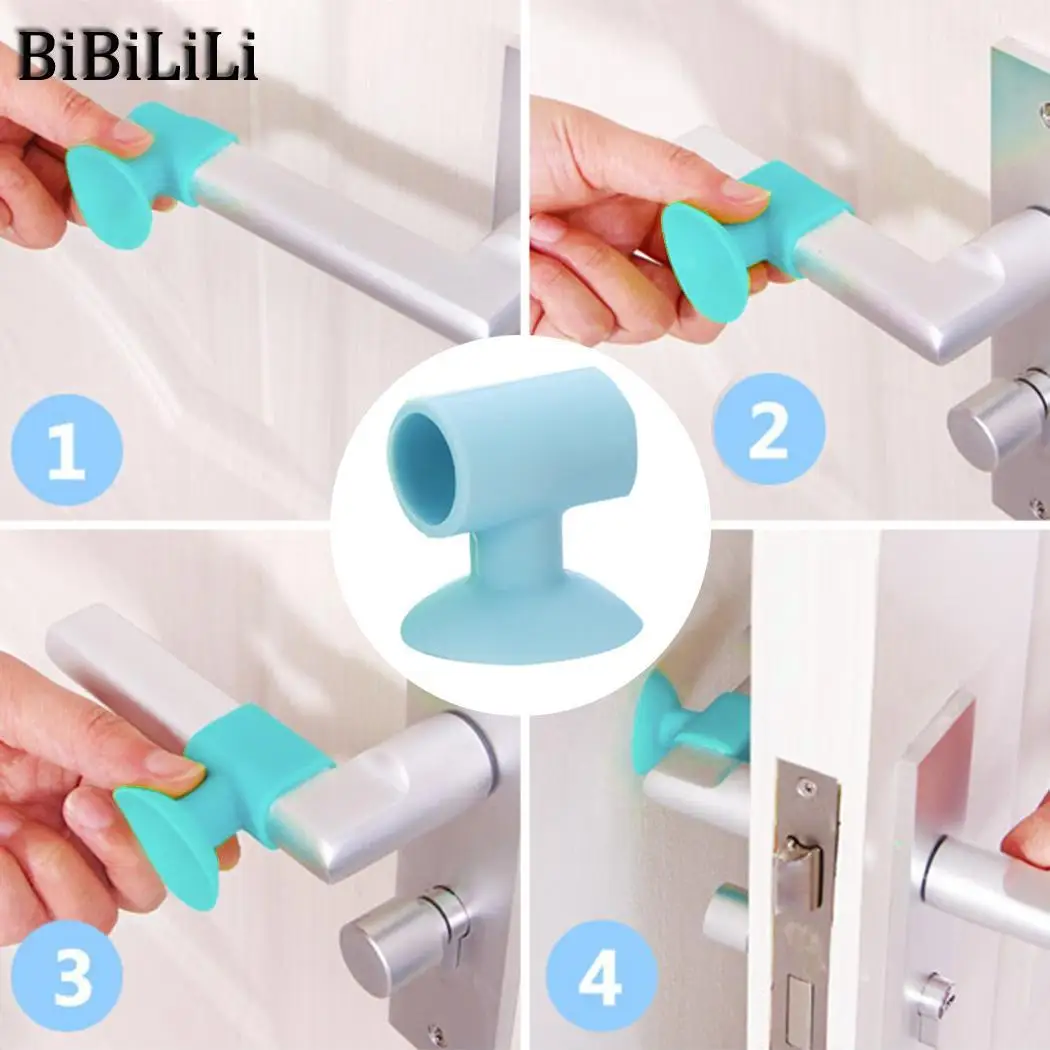 BiBiLiLi

1

2

3

4