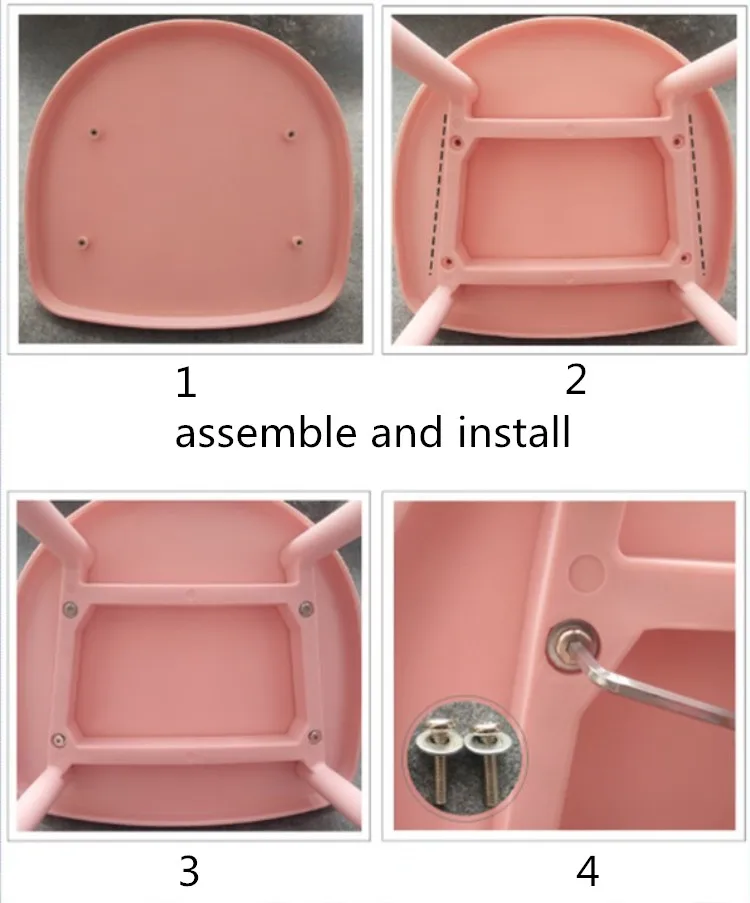 1

2

assemble and install

3

4