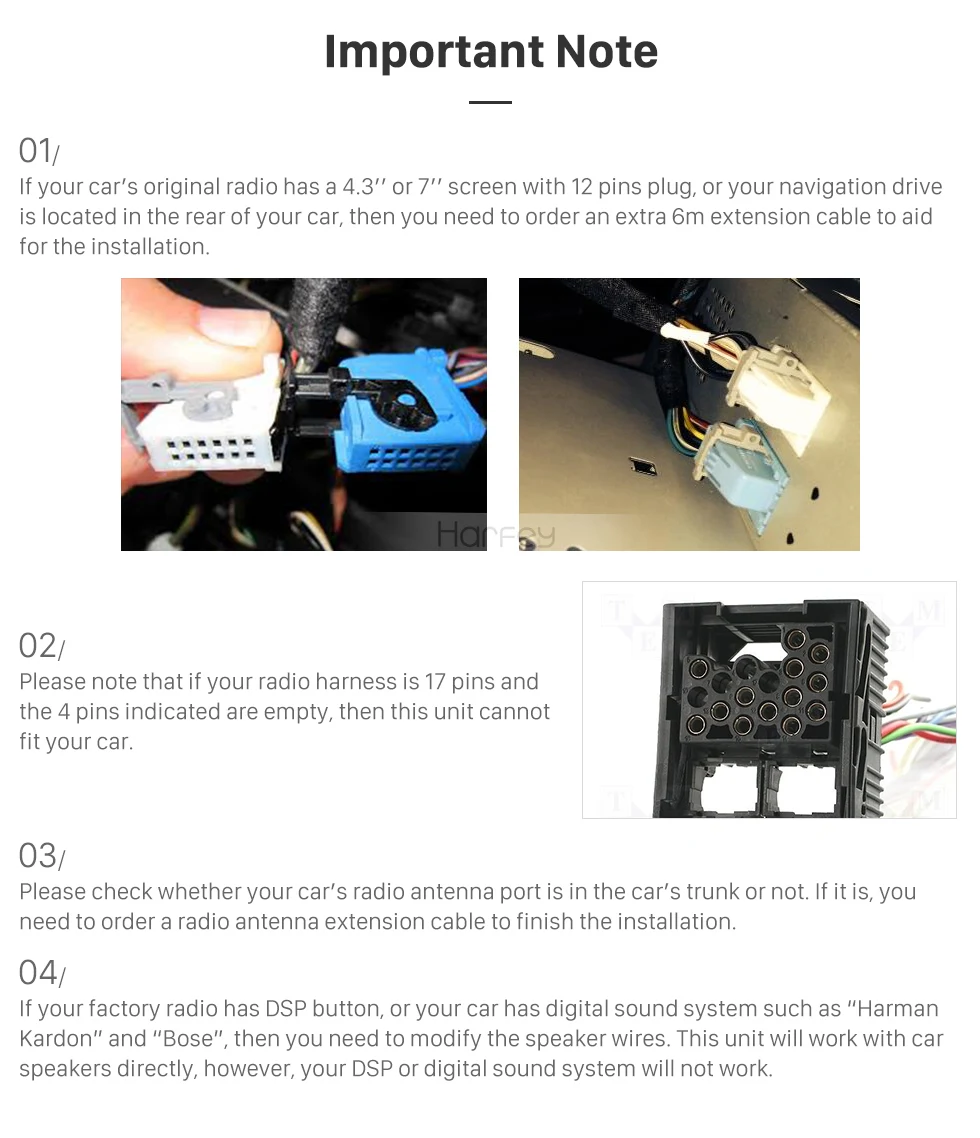 Important Note

01/
If your car's original radio has a 4.3'' or 7'' screen with 12 pins plug, or your navigation drive is located in the rear of your car, then you need to order an extra 6m extension cable to aid for the installation.

Harfey

02/
Please note that if your radio harness is 17 pins and the 4 pins indicated are empty, then this unit cannot fit your car.

03/
Please check whether your car's radio antenna port is in the car's trunk or not. If it is, you need to order a radio antenna extension cable to finish the installation.

04/
If your factory radio has DSP button, or your car has digital sound system such as "Harman Kardon" and "Bose", then you need to modify the speaker wires. This unit will work with car speakers directly, however, your DSP or digital sound system will not work.