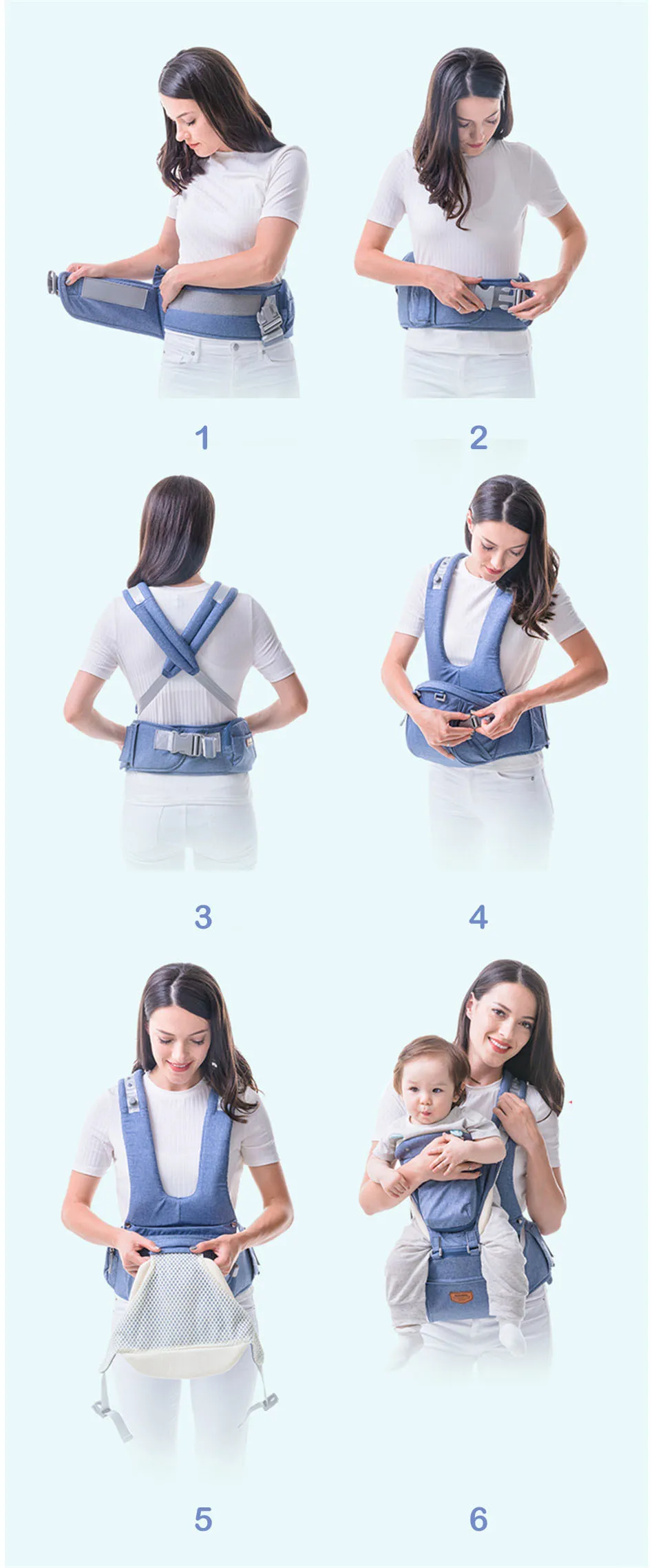 1

2

3

4

5

6