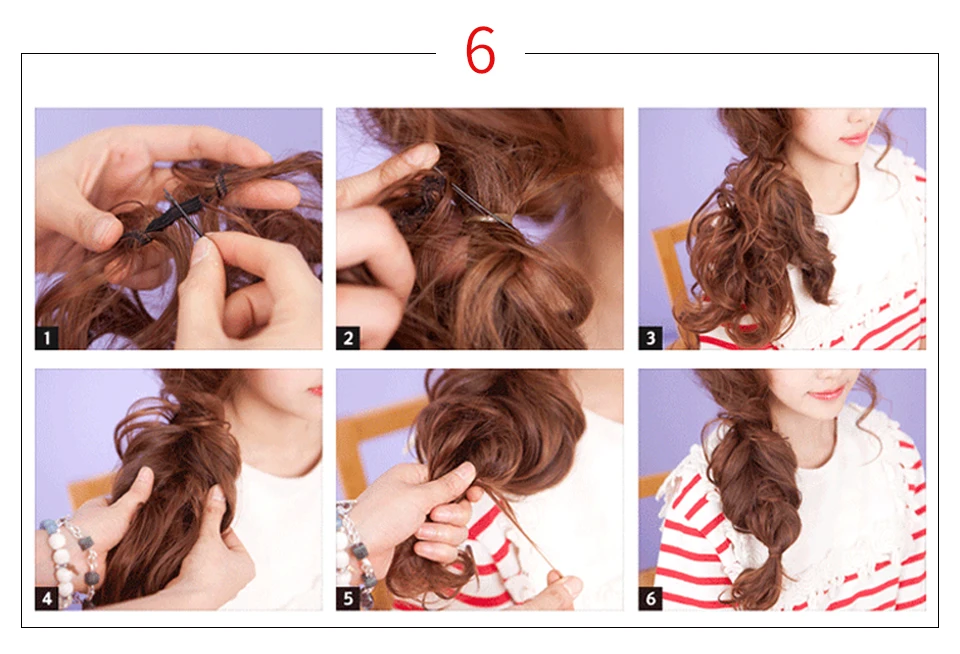 6

1

2

3

4

5

6