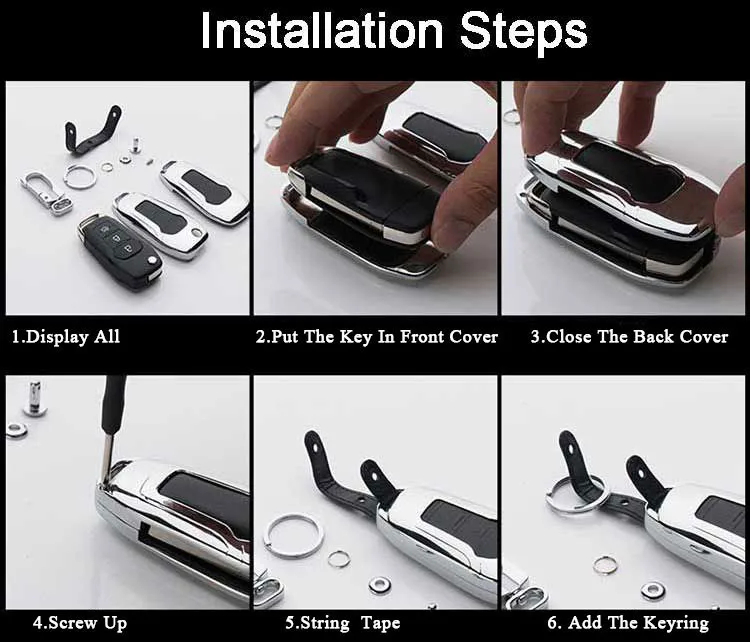 Installation Steps

1.Display All

2.Put The Key In Front Cover

3.Close The Back Cover

4.Screw Up

5.String Tape

6. Add The Keyring