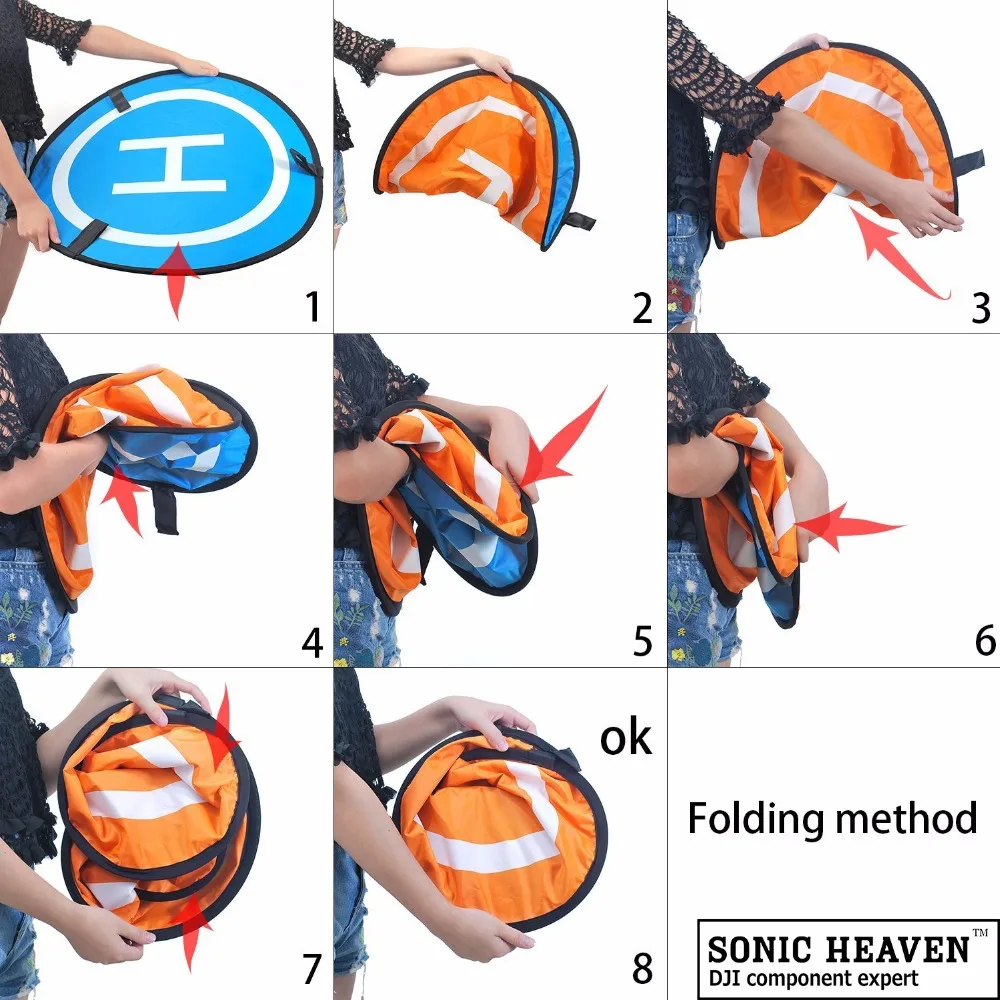 H

1

2

3

4

5

6

7

ok

8

Folding method

SONIC HEAVEN™
DJI component expert