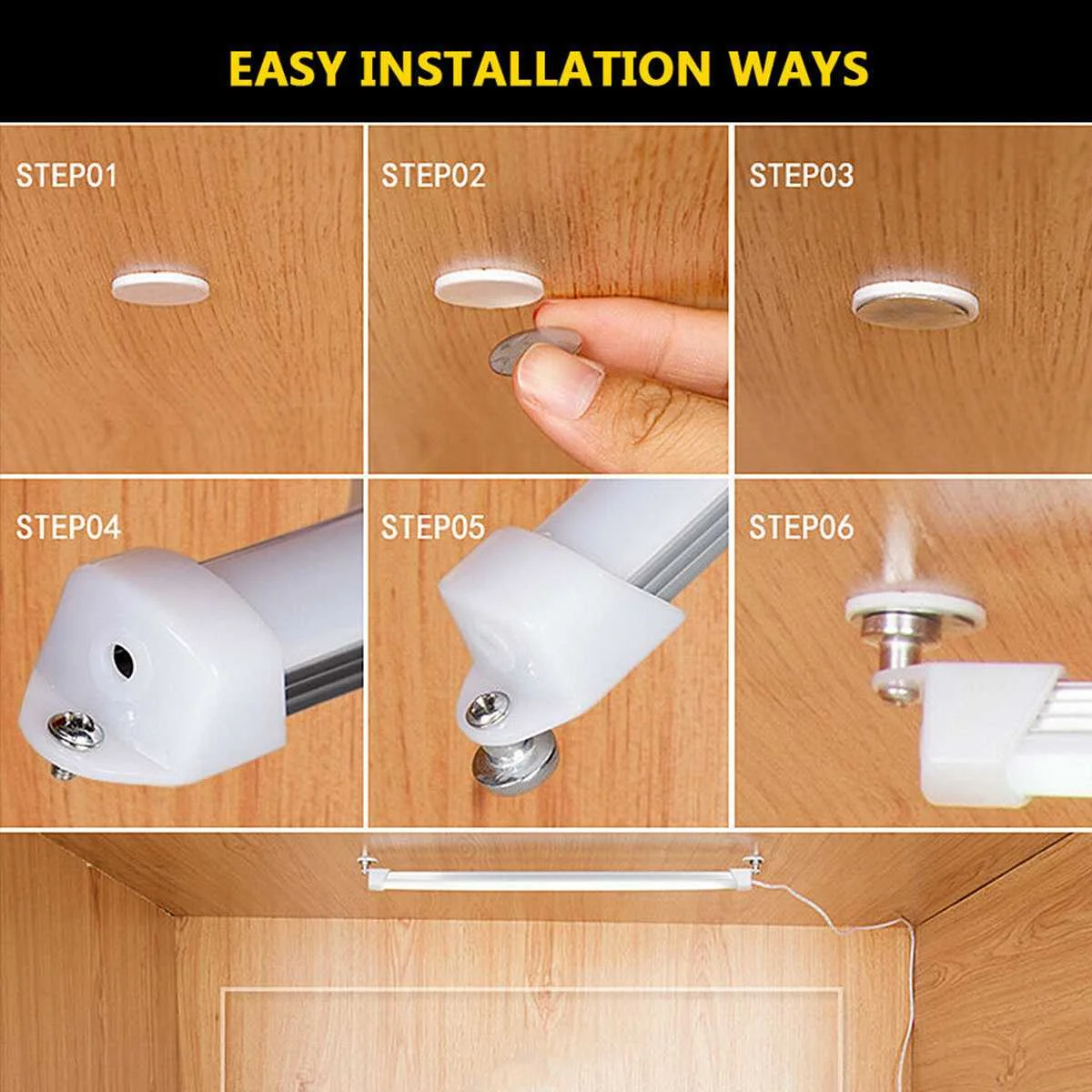 EASY INSTALLATION WAYS

STEP01

STEP02

STEP03

STEP04

STEP05

STEP06