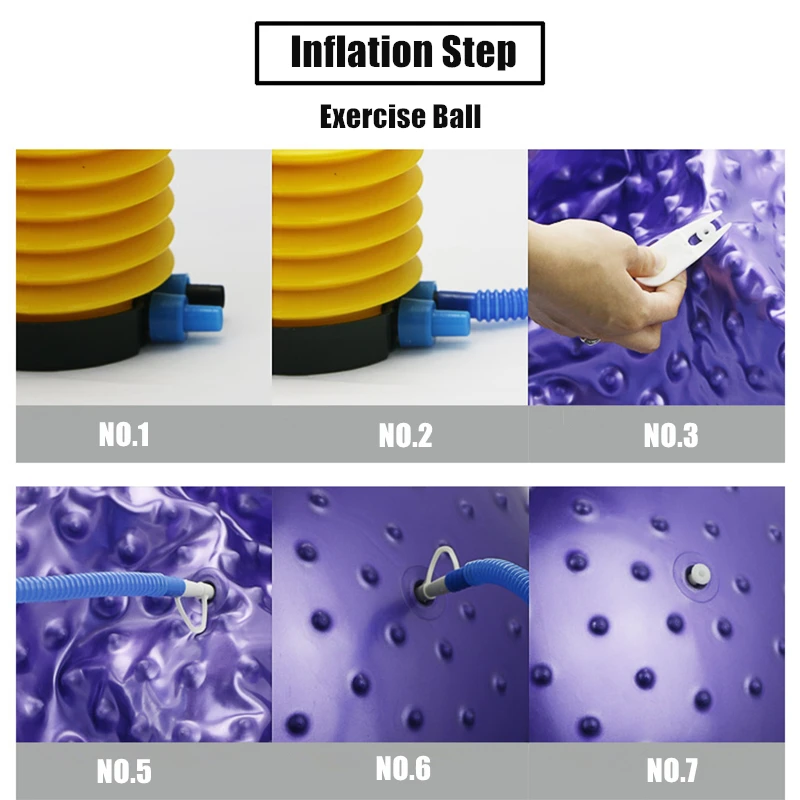 Inflation Step

Exercise Ball

NO.1

NO.2

NO.3

NO.5

NO.6

NO.7