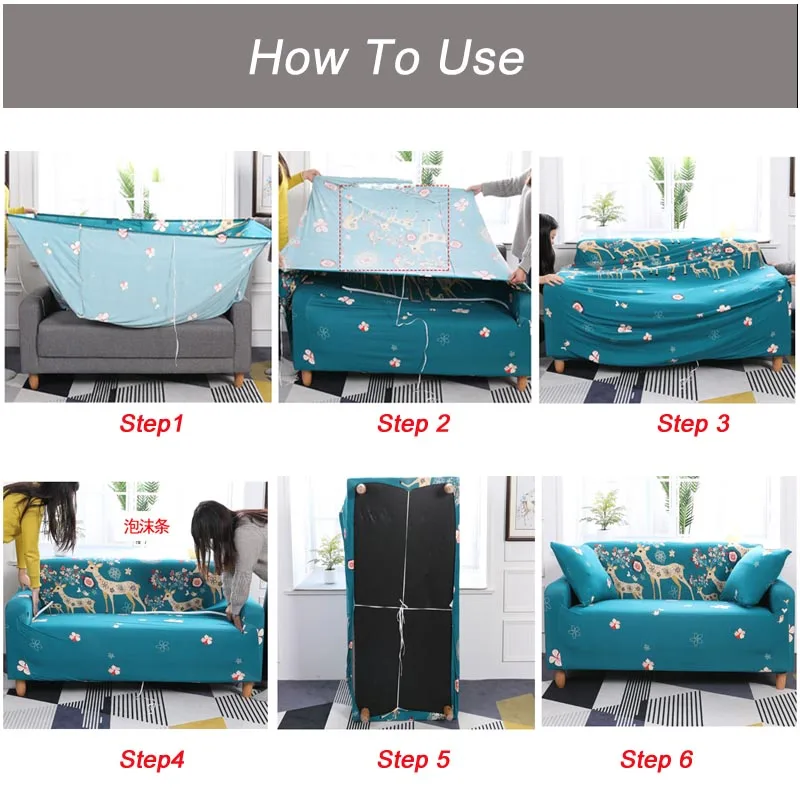 How To Use

Step1

Step 2

Step 3

泡沫条

Step4

Step 5

Step 6