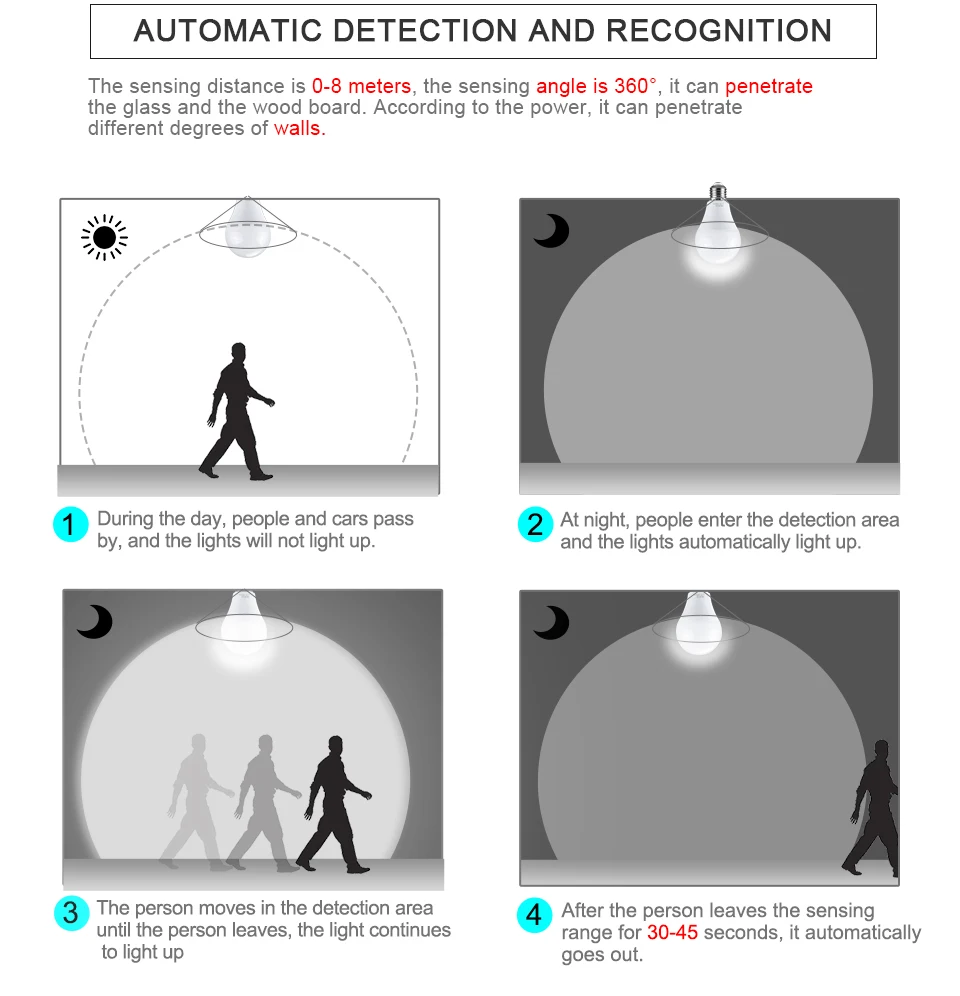 AUTOMATIC DETECTION AND RECOGNITION

The sensing distance is 0-8 meters, the sensing angle is 360°, it can penetrate the glass and the wood board. According to the power, it can penetrate different degrees of walls.

1 During the day, people and cars pass by, and the lights will not light up.

2 At night, people enter the detection area and the lights automatically light up.

3 The person moves in the detection area until the person leaves, the light continues to light up

4 After the person leaves the sensing range for 30-45 seconds, it automatically goes out.