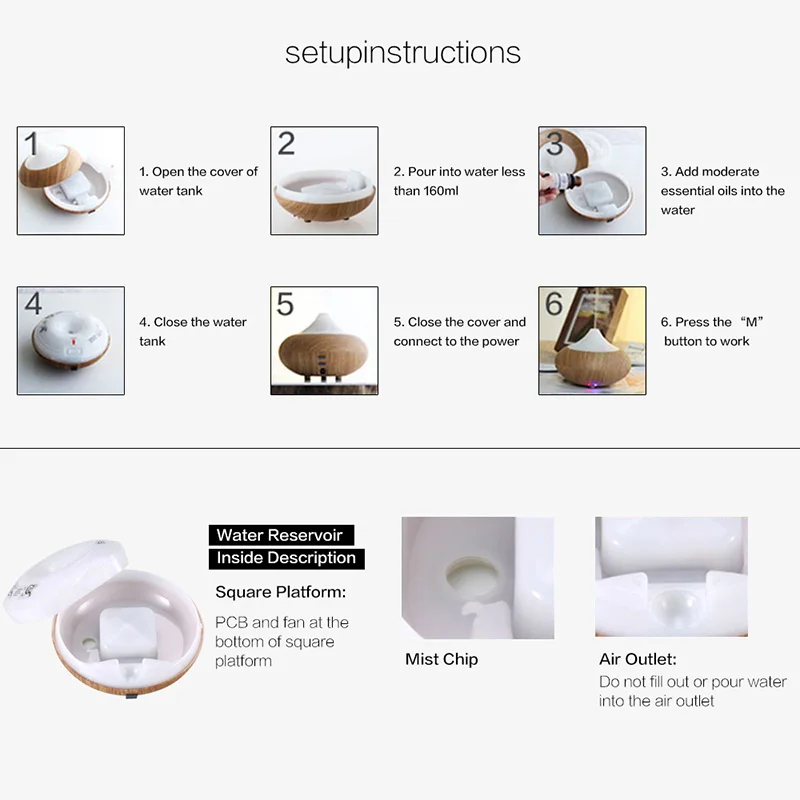 setupinstructions

1

1. Open the cover of water tank

2

2. Pour into water less than 160ml

3

3. Add moderate essential oils into the water

4

4. Close the water tank

5

5. Close the cover and connect to the power

6

6. Press the “M” button to work

Water Reservoir
Inside Description

Square Platform:

PCB and fan at the bottom of square platform

Mist Chip

Air Outlet:

Do not fill out or pour water into the air outlet