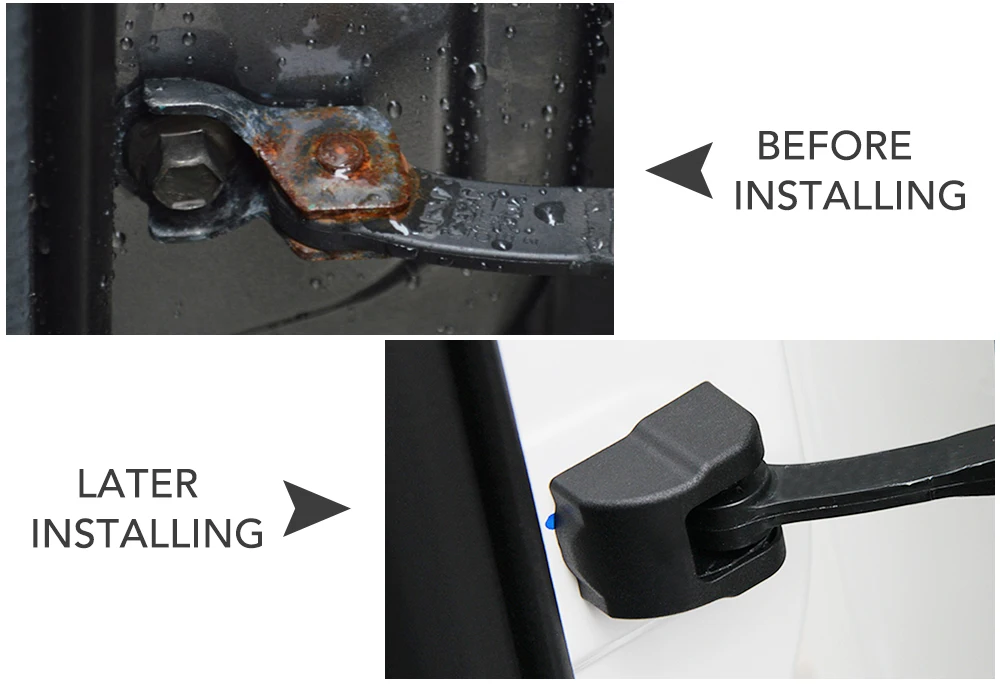 BEFORE INSTALLING

LATER INSTALLING