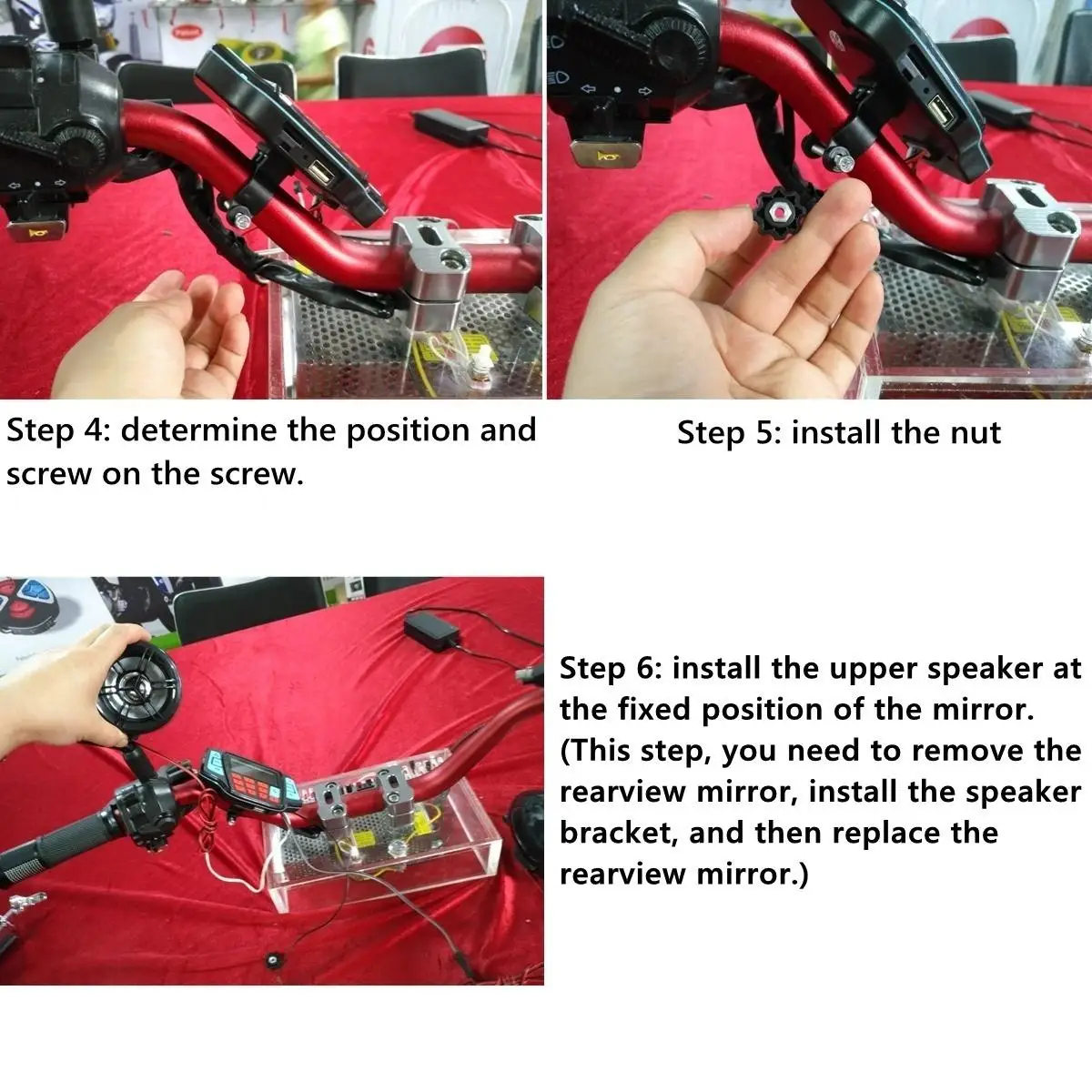 Step 4: determine the position and screw on the screw.

Step 5: install the nut

Step 6: install the upper speaker at the fixed position of the mirror. (This step, you need to remove the rearview mirror, install the speaker bracket, and then replace the rearview mirror.)