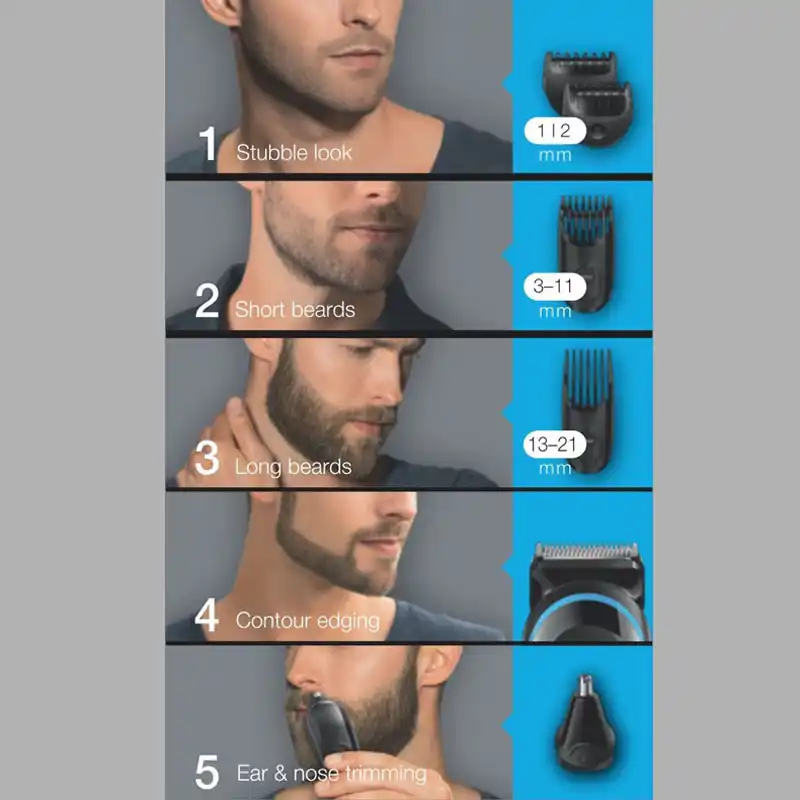 1 Stubble look

1 | 2 mm

2 Short beards

3–11 mm

3 Long beards

13–21 mm

4 Contour edging

5 Ear & nose trimming