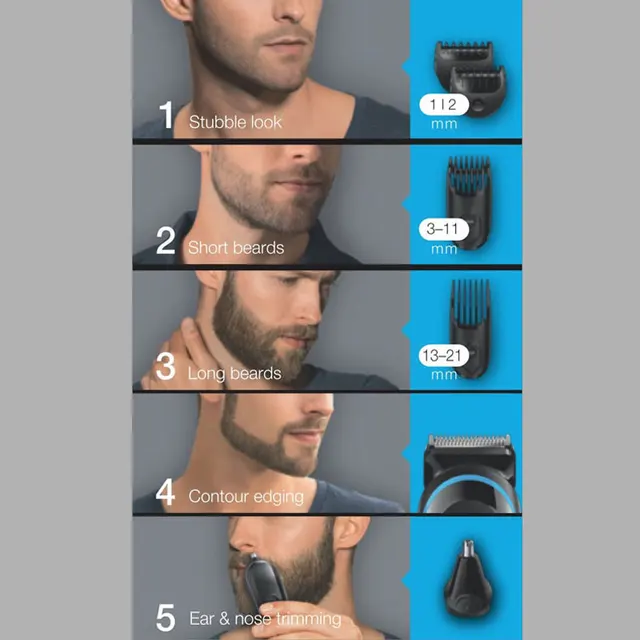 1 Stubble look

1 | 2
mm

2 Short beards

3–11
mm

3 Long beards

13–21
mm

4 Contour edging

5 Ear & nose trimming