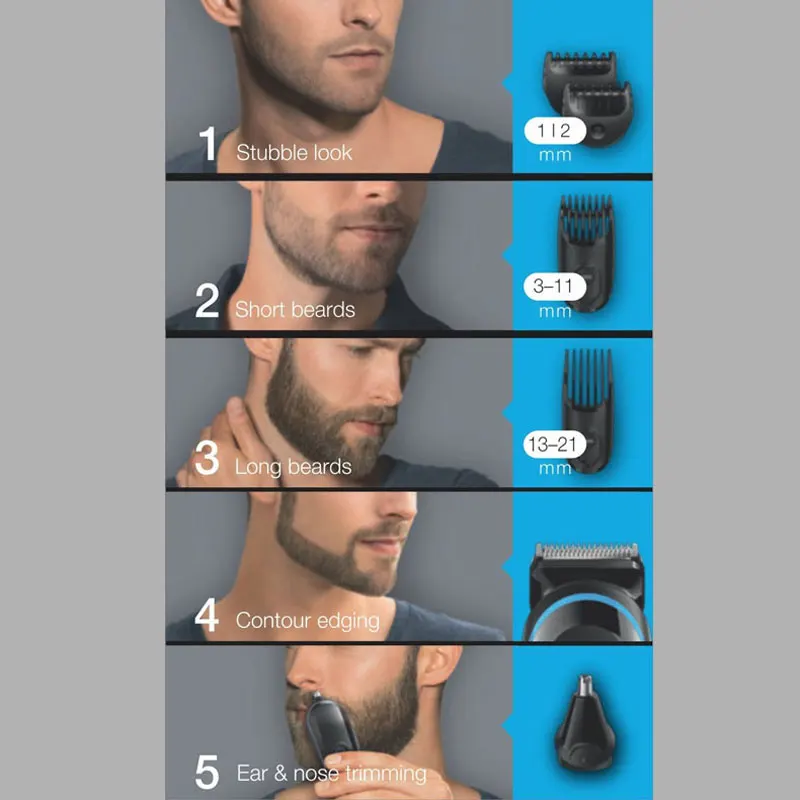 1 Stubble look

1 | 2 mm

2 Short beards

3–11 mm

3 Long beards

13–21 mm

4 Contour edging

5 Ear & nose trimming