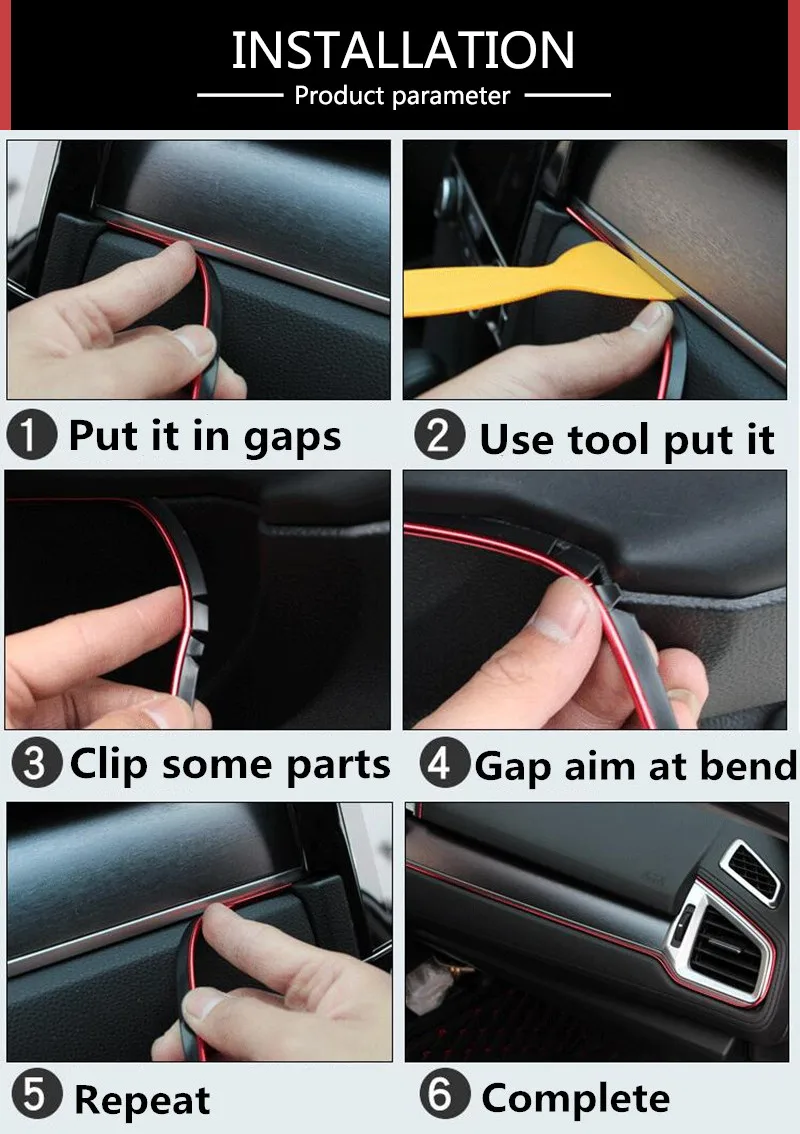 INSTALLATION
Product parameter

1 Put it in gaps

2 Use tool put it

3 Clip some parts

4 Gap aim at bend

5 Repeat

6 Complete