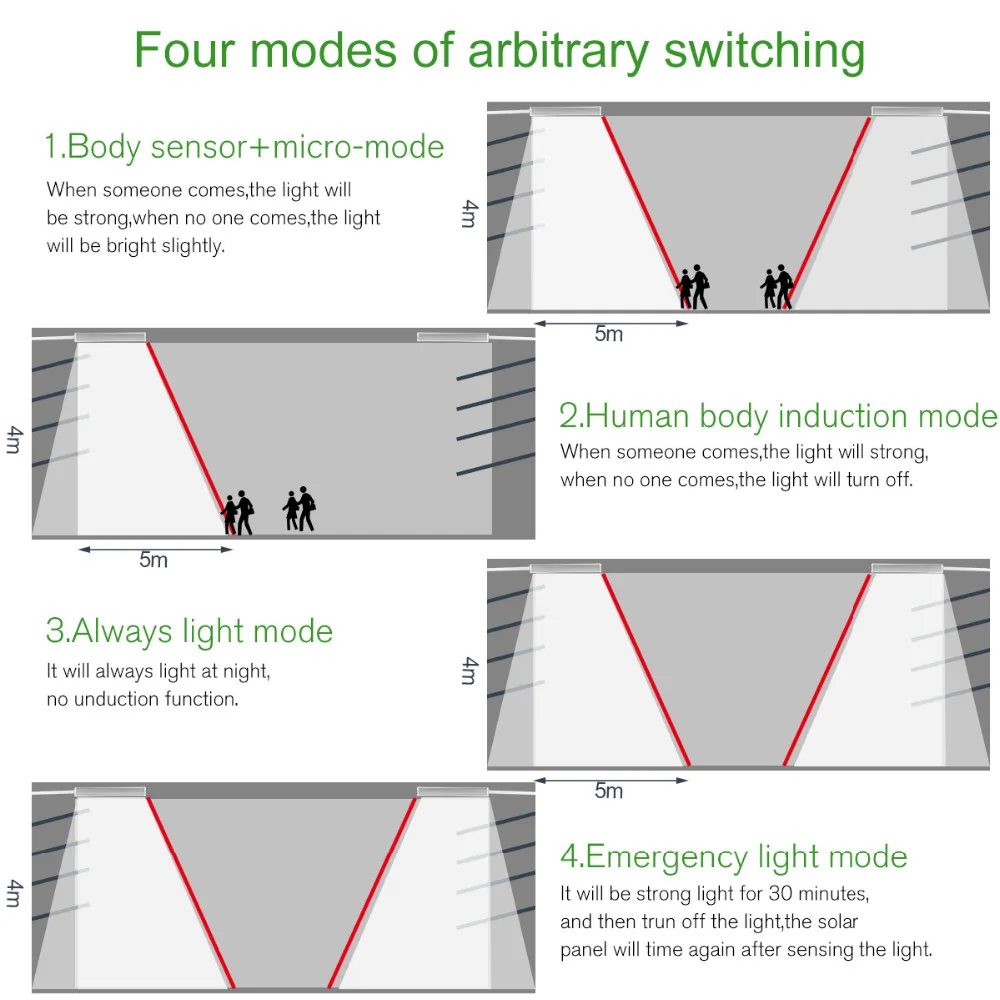 Four modes of arbitrary switching

1.Body sensor+micro-mode

When someone comes,the light will be strong,when no one comes,the light will be bright slightly.

4m

5m

4m

5m

2.Human body induction mode

When someone comes,the light will strong, when no one comes,the light will turn off.

3.Always light mode

It will always light at night, no unduction function.

4m

5m

4m

4.Emergency light mode

It will be strong light for 30 minutes, and then trun off the light,the solar panel will time again after sensing the light.