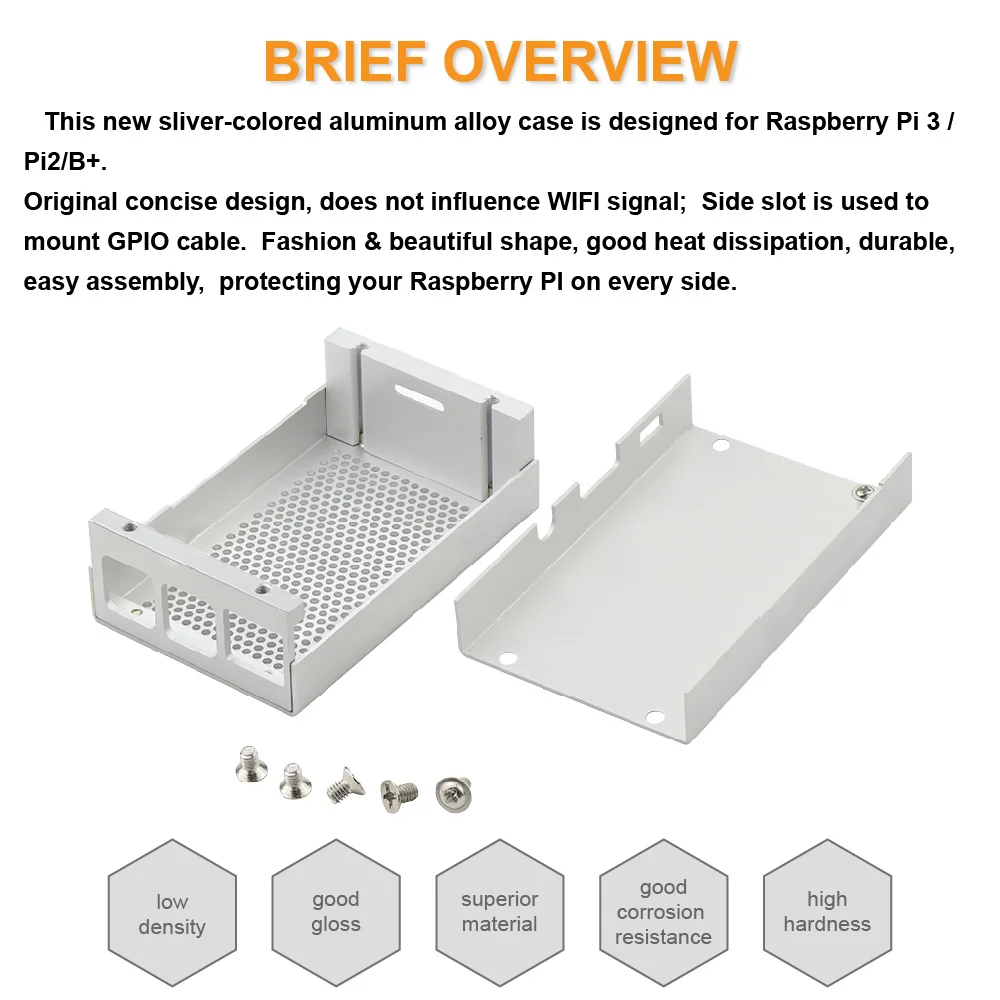 BRIEF OVERVIEW

This new sliver-colored aluminum alloy case is designed for Raspberry Pi 3 / Pi2/B+.
Original concise design, does not influence WIFI signal; Side slot is used to mount GPIO cable. Fashion & beautiful shape, good heat dissipation, durable, easy assembly, protecting your Raspberry PI on every side.

low density

good gloss

superior material

good corrosion resistance

high hardness