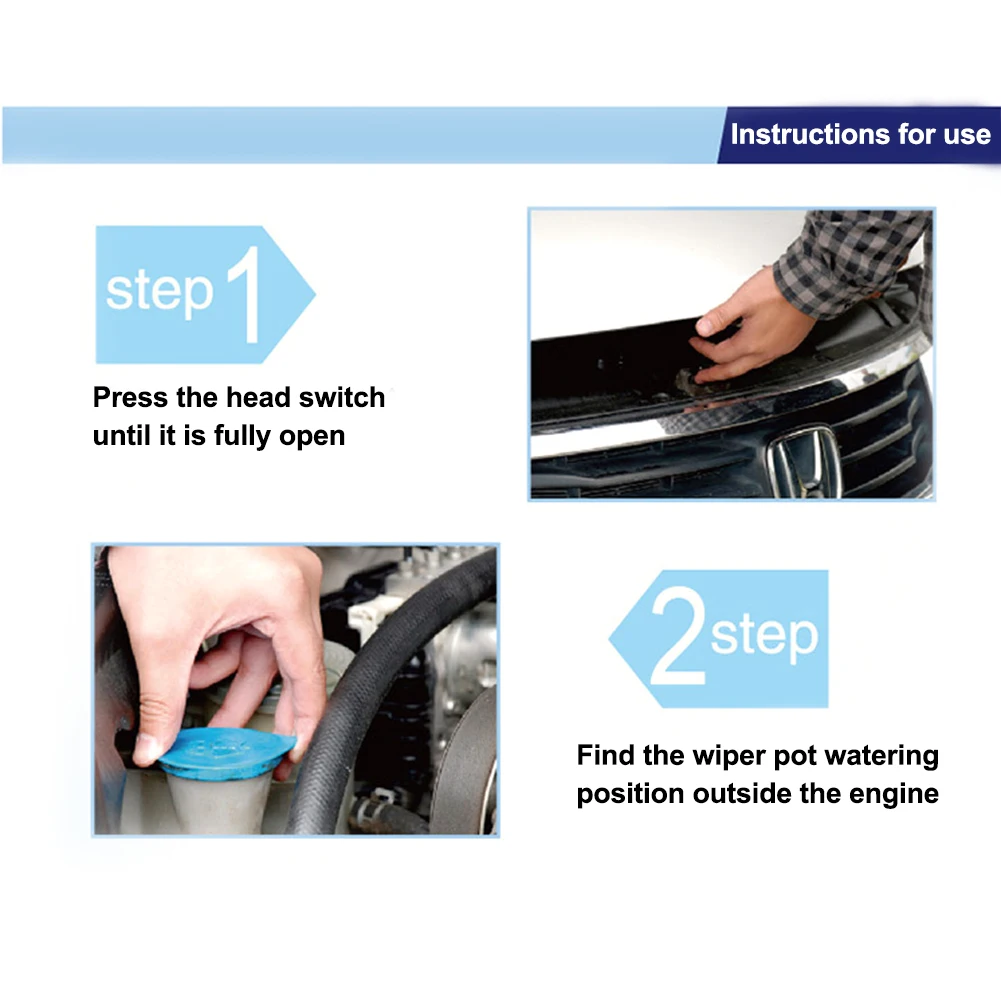 Instructions for use

step 1

Press the head switch until it is fully open

2 step

Find the wiper pot watering position outside the engine