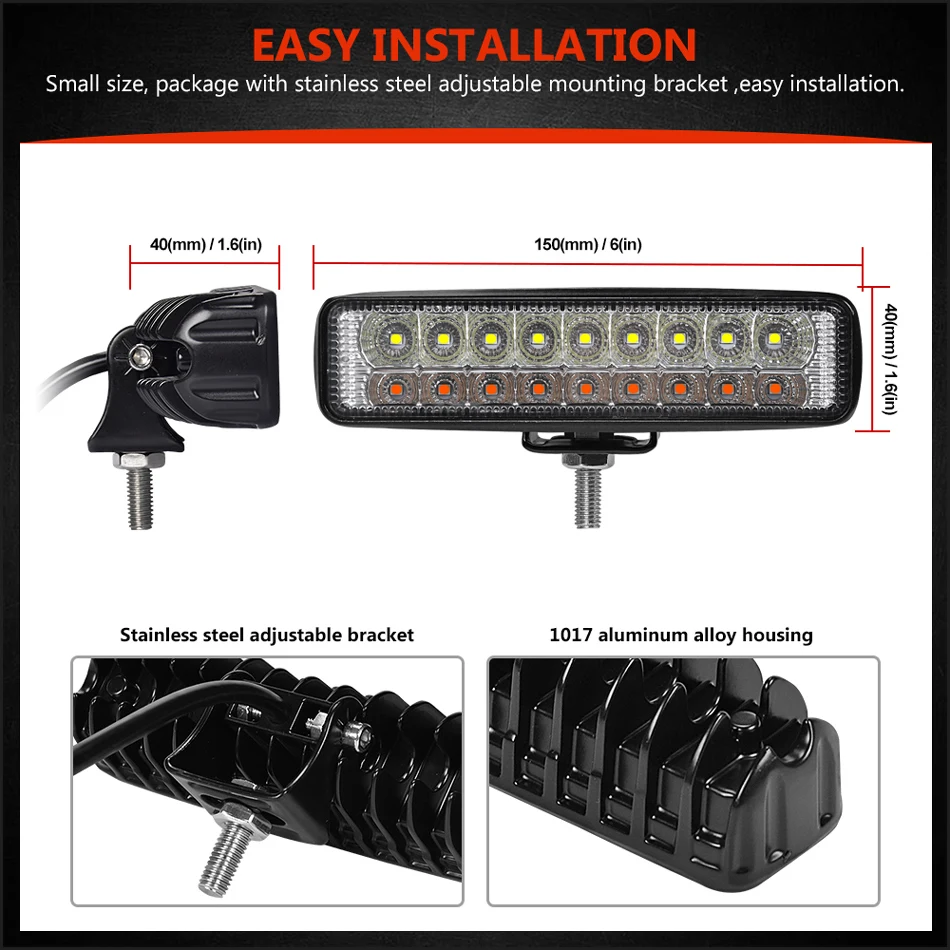 EASY INSTALLATION
Small size, package with stainless steel adjustable mounting bracket ,easy installation.

40(mm) / 1.6(in)

150(mm) / 6(in)

40(mm) / 1.6(in)

Stainless steel adjustable bracket

1017 aluminum alloy housing