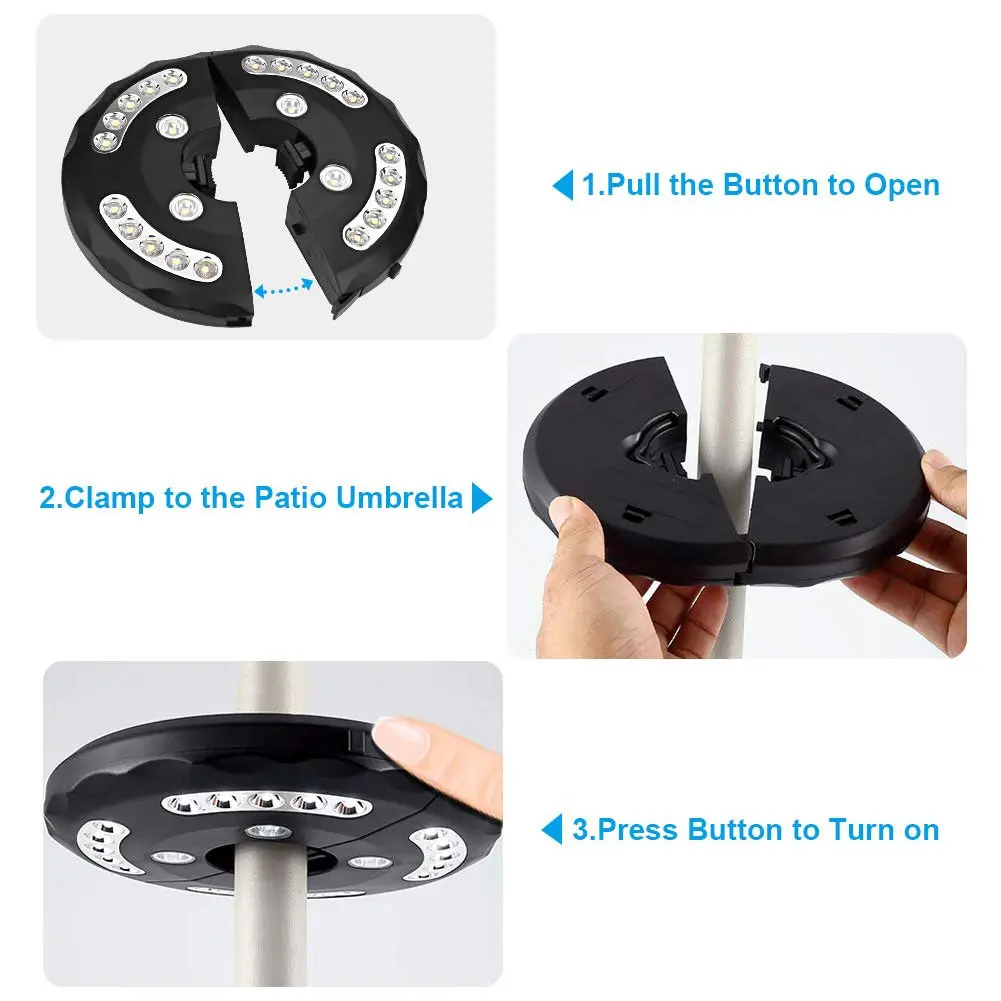 1.Pull the Button to Open

2.Clamp to the Patio Umbrella

3.Press Button to Turn on