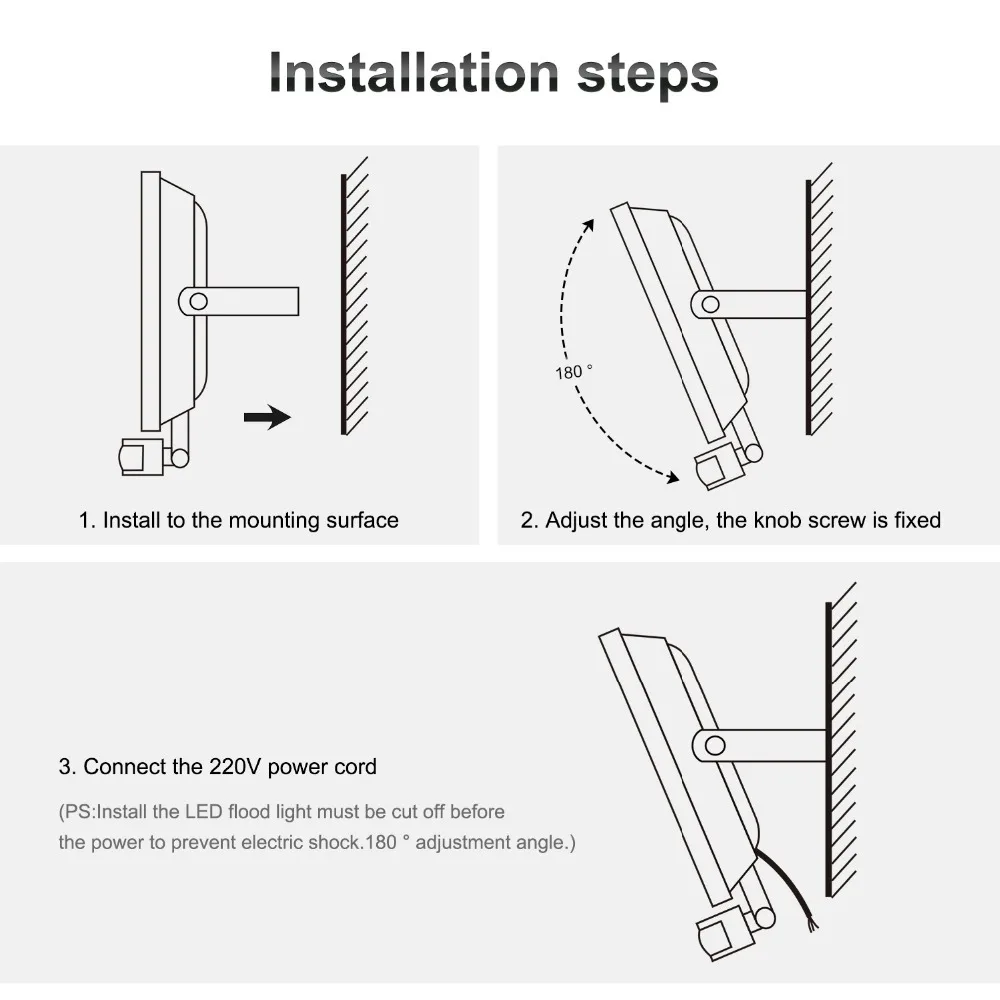 Installation steps

1. Install to the mounting surface

180 °

2. Adjust the angle, the knob screw is fixed

3. Connect the 220V power cord

(PS:Install the LED flood light must be cut off before the power to prevent electric shock.180 ° adjustment angle.)