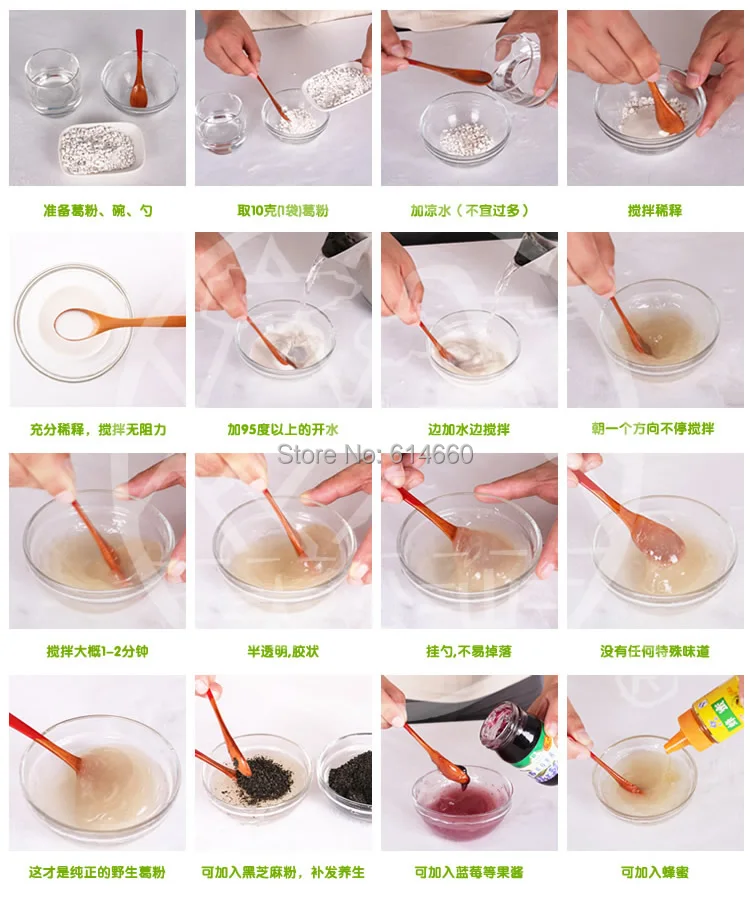 准备葛粉、碗、勺

取10克(1袋)葛粉

加凉水（不宜过多）

搅拌稀释

充分稀释，搅拌无阻力

加95度以上的开水

边加水边搅拌

朝一个方向不停搅拌

Store No: 614660

搅拌大概1-2分钟

半透明,胶状

挂勺,不易掉落

没有任何特殊味道

这才是纯正的野生葛粉

可加入黑芝麻粉，补发养生

可加入蓝莓等果酱

可加入蜂蜜