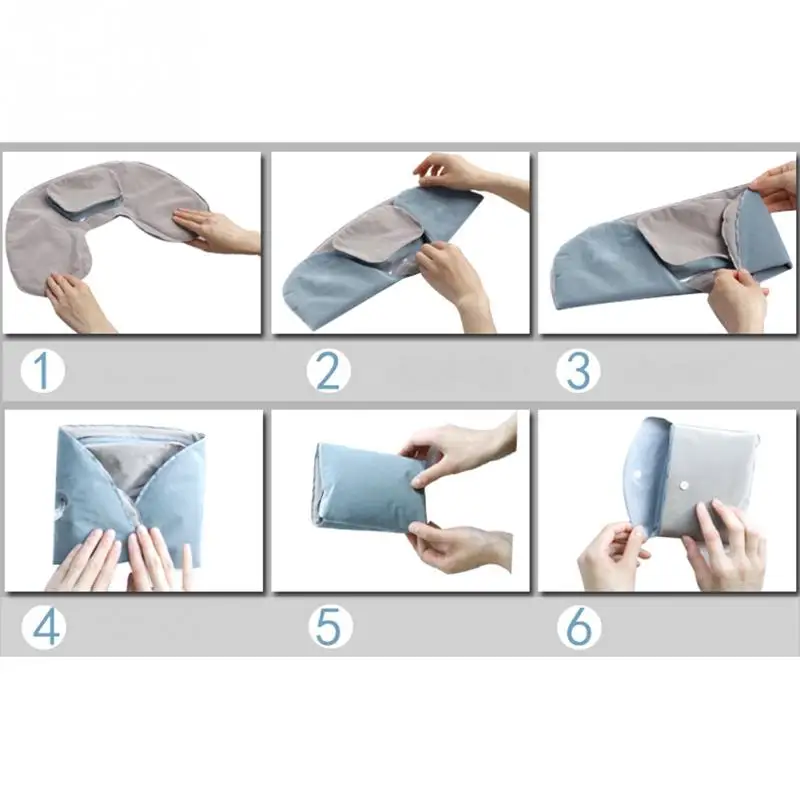 1

2

3

4

5

6