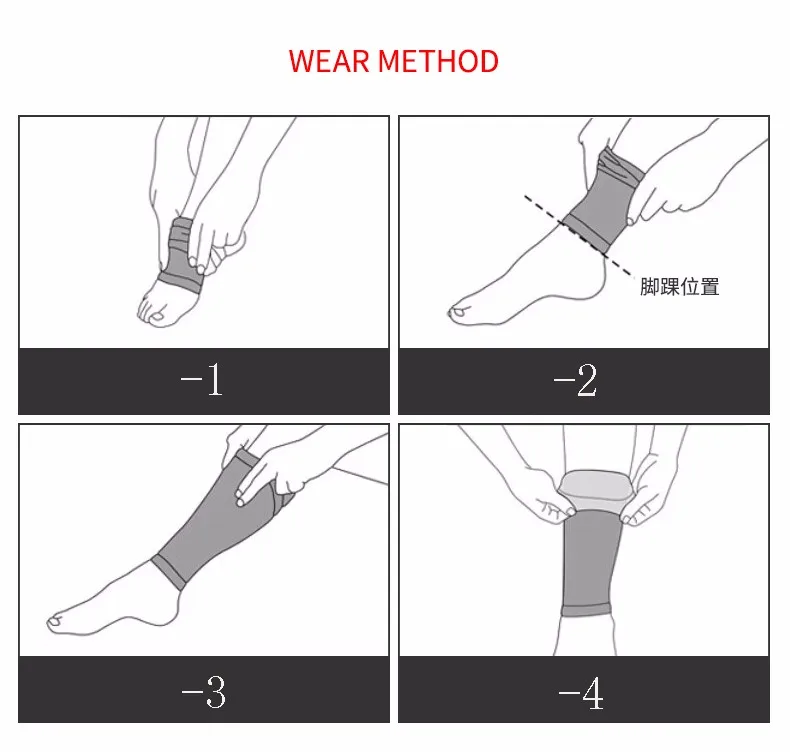 WEAR METHOD

-1

脚踝位置

-2

-3

-4