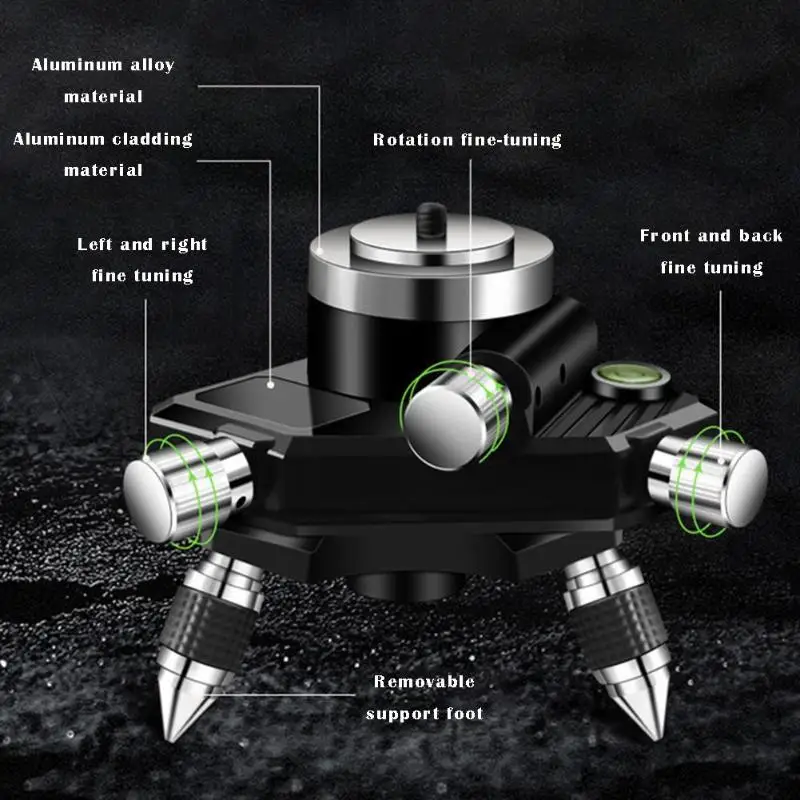 Aluminum alloy material

Aluminum cladding material

Rotation fine-tuning

Left and right fine tuning

Front and back fine tuning

Removable support foot