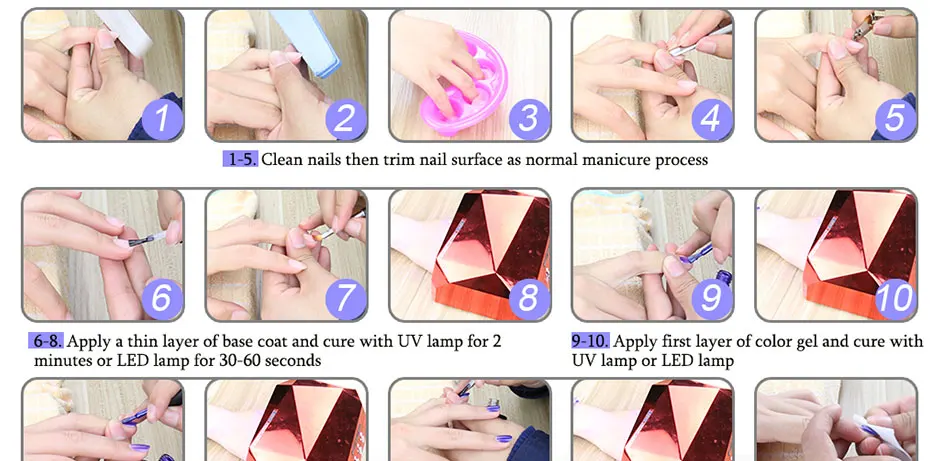 1

2

3

4

5

1-5. Clean nails then trim nail surface as normal manicure process

6

7

8

9

10

6-8. Apply a thin layer of base coat and cure with UV lamp for 2 minutes or LED lamp for 30-60 seconds

9-10. Apply first layer of color gel and cure with UV lamp or LED lamp