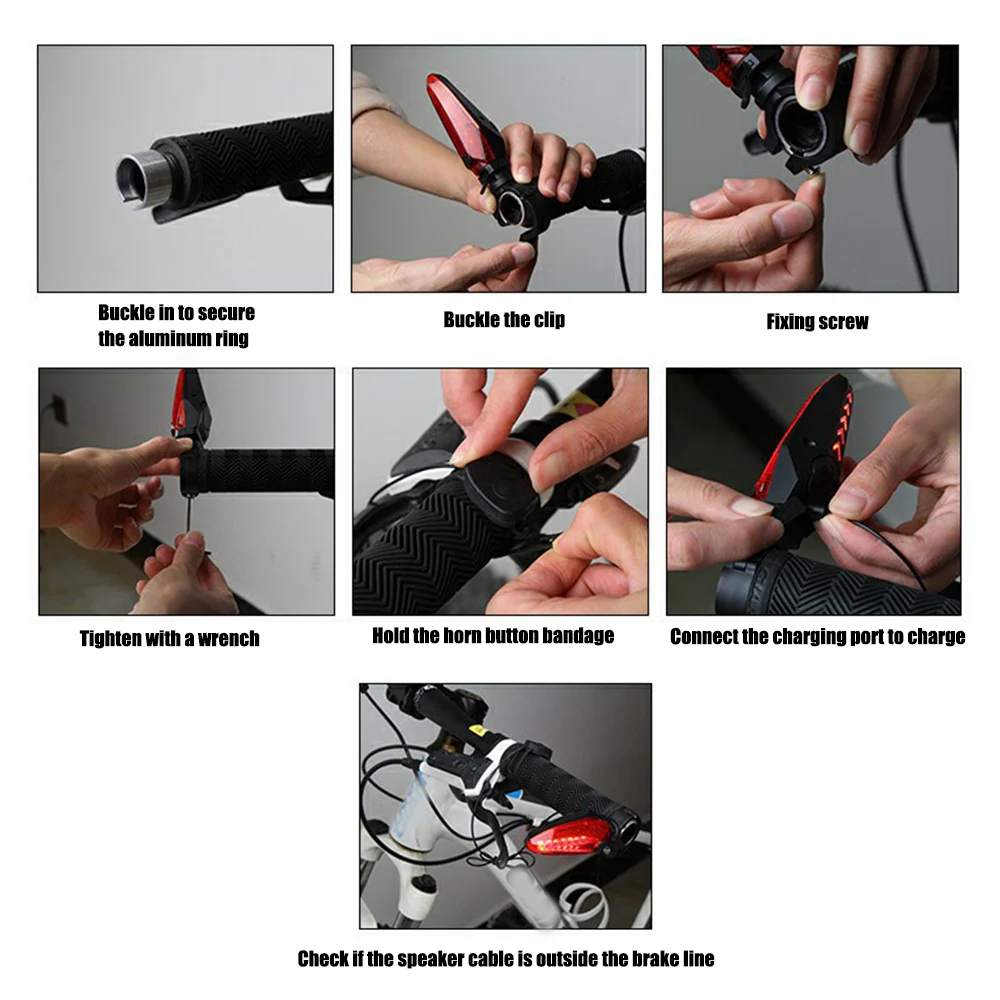 Buckle in to secure the aluminum ring

Buckle the clip

Fixing screw

Tighten with a wrench

Hold the horn button bandage

Connect the charging port to charge

Check if the speaker cable is outside the brake line