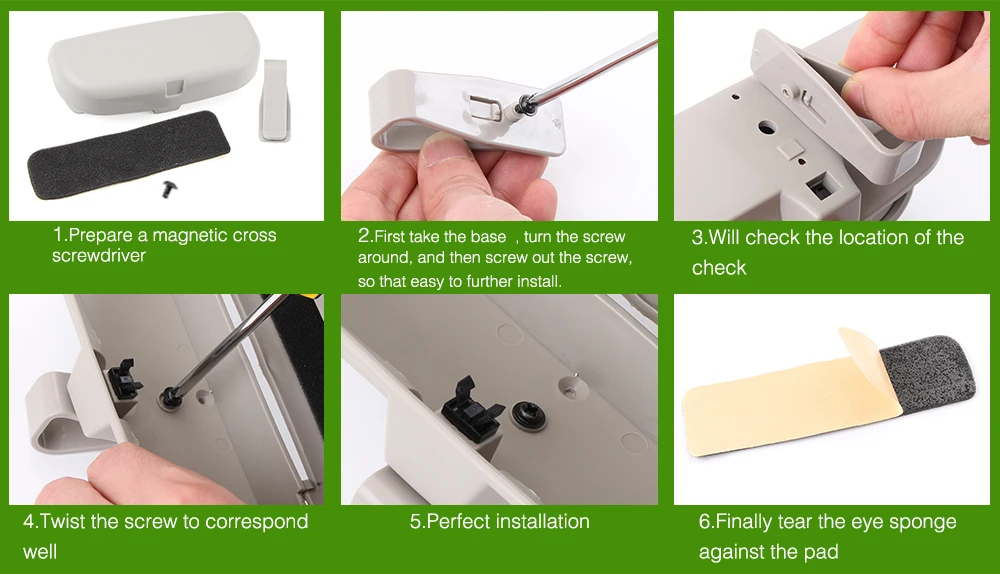 1.Prepare a magnetic cross screwdriver

2.First take the base , turn the screw around, and then screw out the screw, so that easy to further install.

3.Will check the location of the check

4.Twist the screw to correspond well

5.Perfect installation

6.Finally tear the eye sponge against the pad