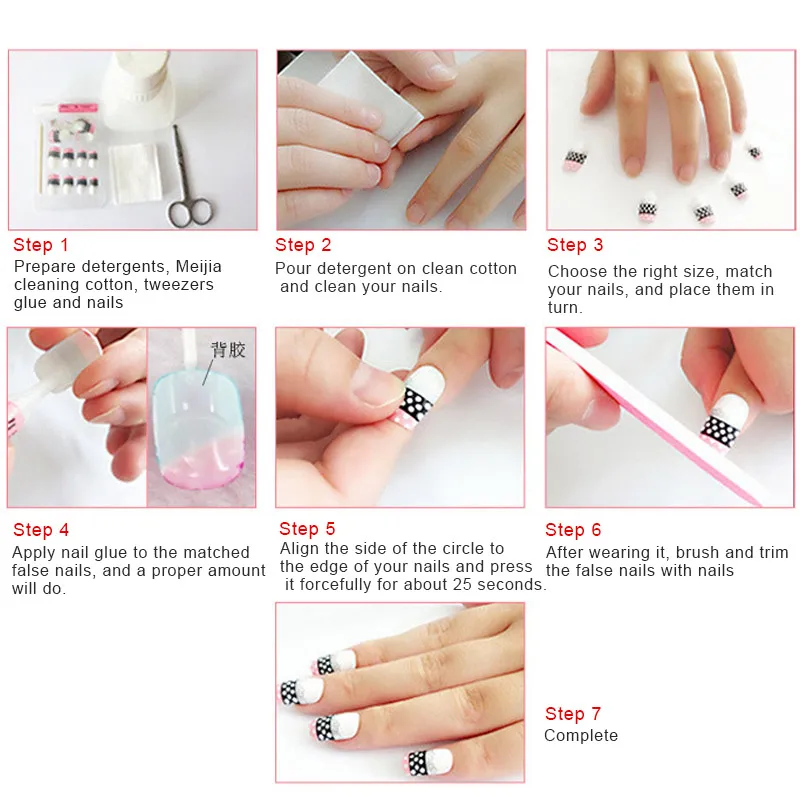 Step 1
Prepare detergents, Meijia cleaning cotton, tweezers glue and nails

Step 2
Pour detergent on clean cotton and clean your nails.

Step 3
Choose the right size, match your nails, and place them in turn.

背胶

Step 4
Apply nail glue to the matched false nails, and a proper amount will do.

Step 5
Align the side of the circle to the edge of your nails and press it forcefully for about 25 seconds.

Step 6
After wearing it, brush and trim the false nails with nails

Step 7
Complete