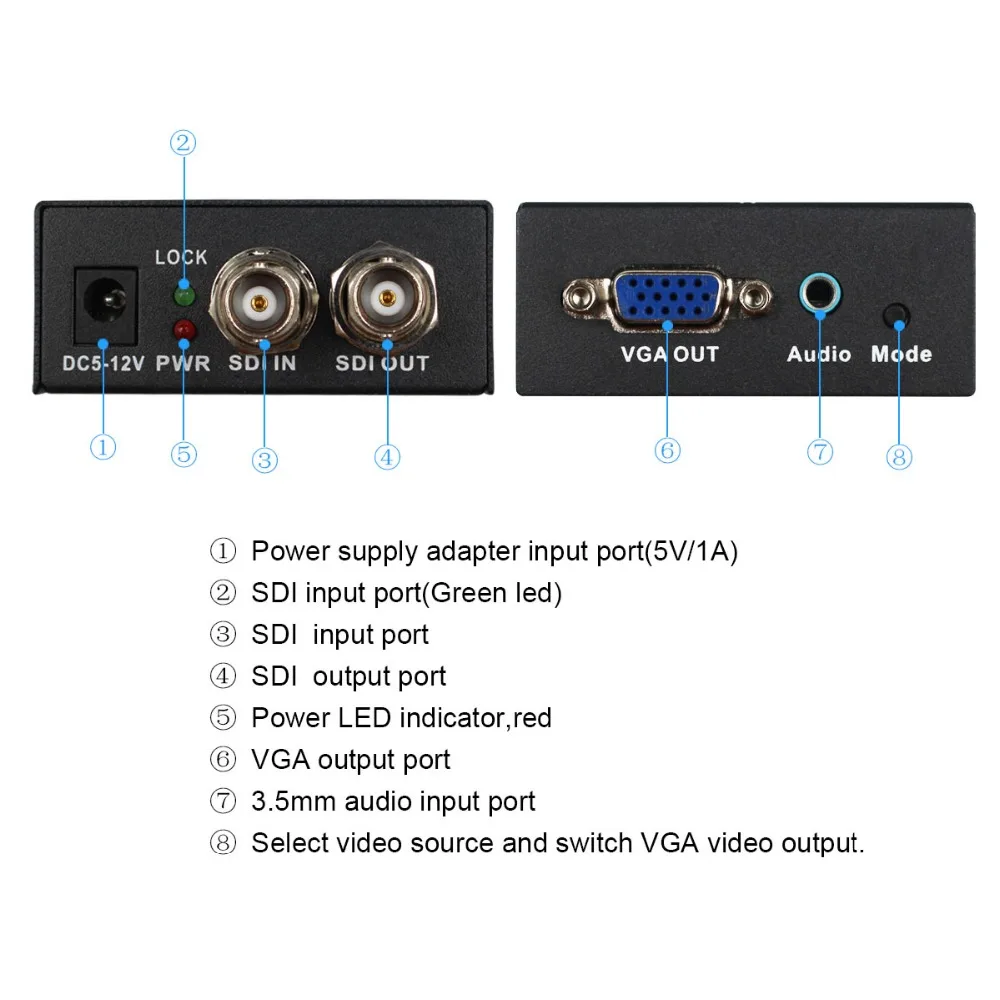 ②
LOCK
DC5-12V PWR SDI IN SDI OUT
① ⑤ ③ ④

VGA OUT Audio Mode
⑥ ⑦ ⑧

① Power supply adapter input port(5V/1A)
② SDI input port(Green led)
③ SDI input port
④ SDI output port
⑤ Power LED indicator,red
⑥ VGA output port
⑦ 3.5mm audio input port
⑧ Select video source and switch VGA video output.