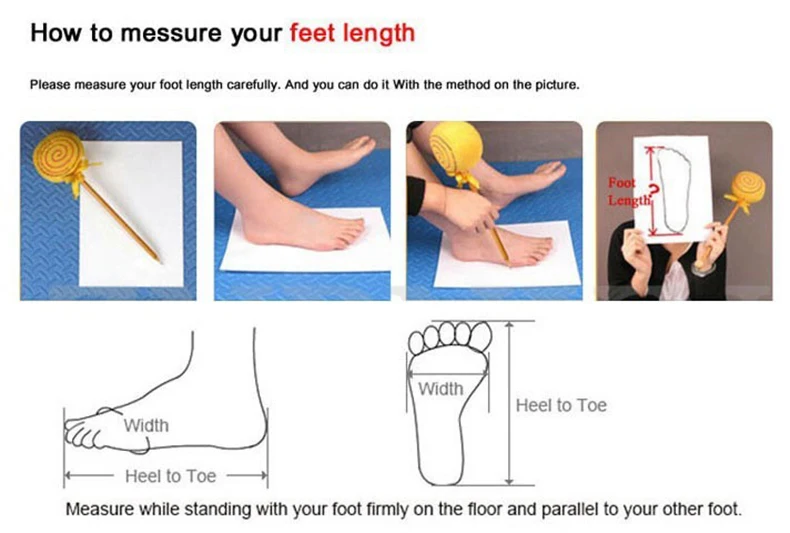 How to messure your feet length

Please measure your foot length carefully. And you can do it With the method on the picture.

Foot Length ?

Width

Heel to Toe

Width

Heel to Toe

Measure while standing with your foot firmly on the floor and parallel to your other foot.