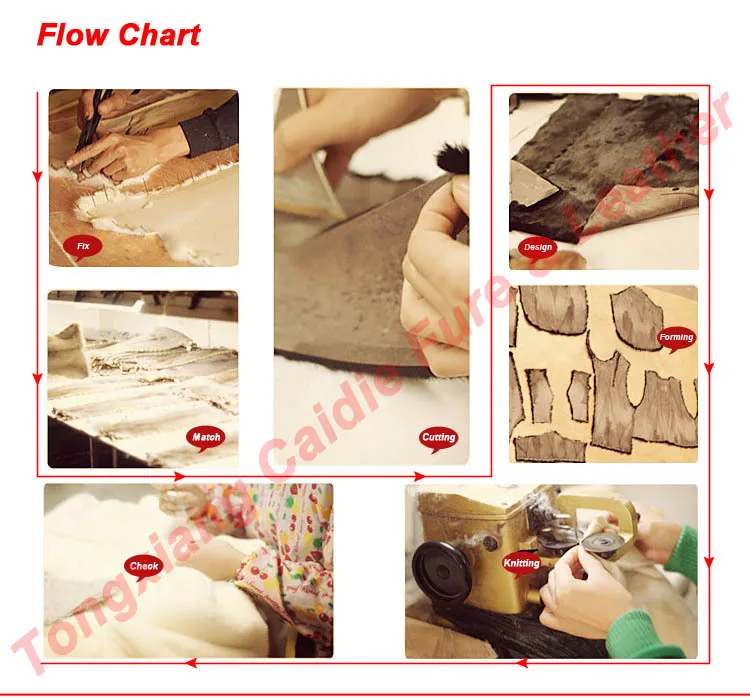 Flow Chart

Fix

Match

Cutting

Design

Forming

Check

Knitting

Tongxiang Caidie Fure & Leather