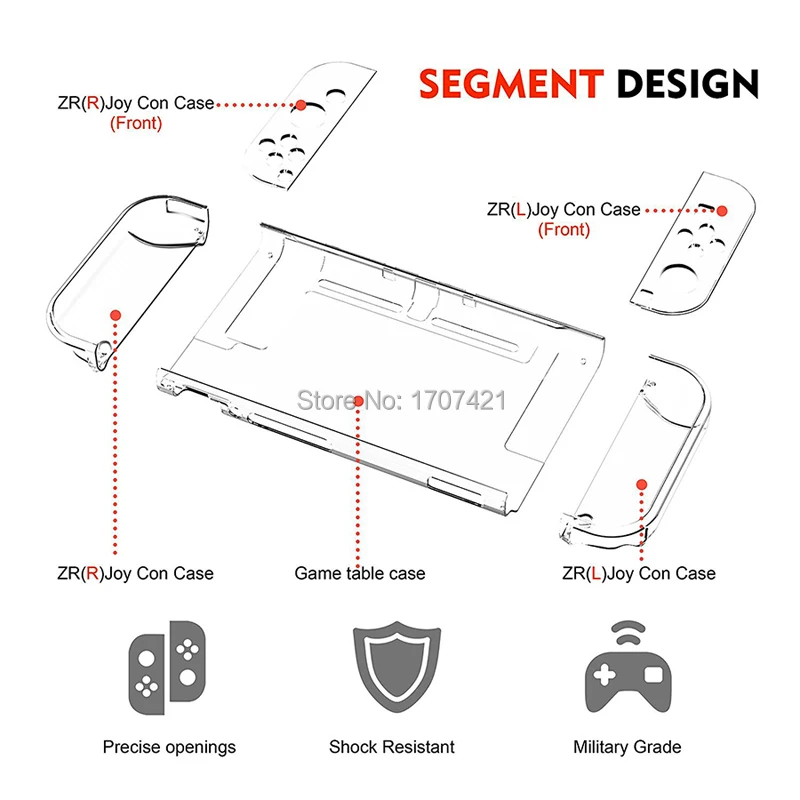 SEGMENT DESIGN

ZR(R)Joy Con Case
(Front)

ZR(L)Joy Con Case
(Front)

Store No: 1707421

ZR(R)Joy Con Case

Game table case

ZR(L)Joy Con Case

Precise openings

Shock Resistant

Military Grade