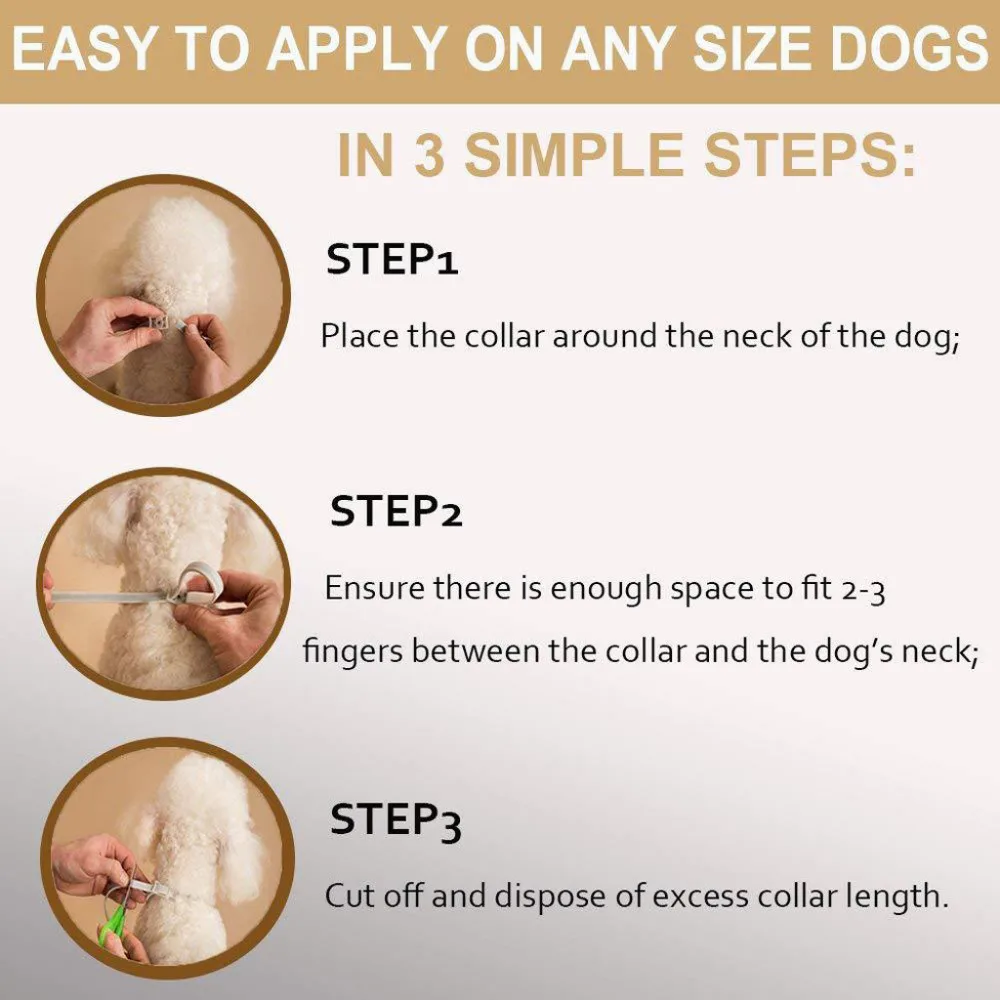 EASY TO APPLY ON ANY SIZE DOGS

IN 3 SIMPLE STEPS:

STEP1

Place the collar around the neck of the dog;

STEP2

Ensure there is enough space to fit 2-3 fingers between the collar and the dog's neck;

STEP3

Cut off and dispose of excess collar length.