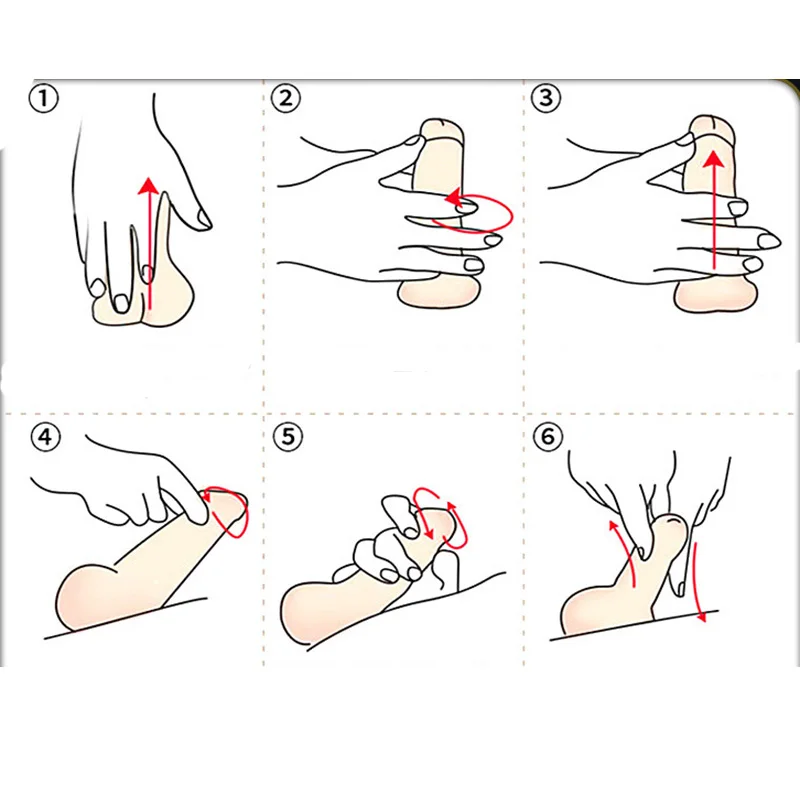 ①
②
③
④
⑤
⑥