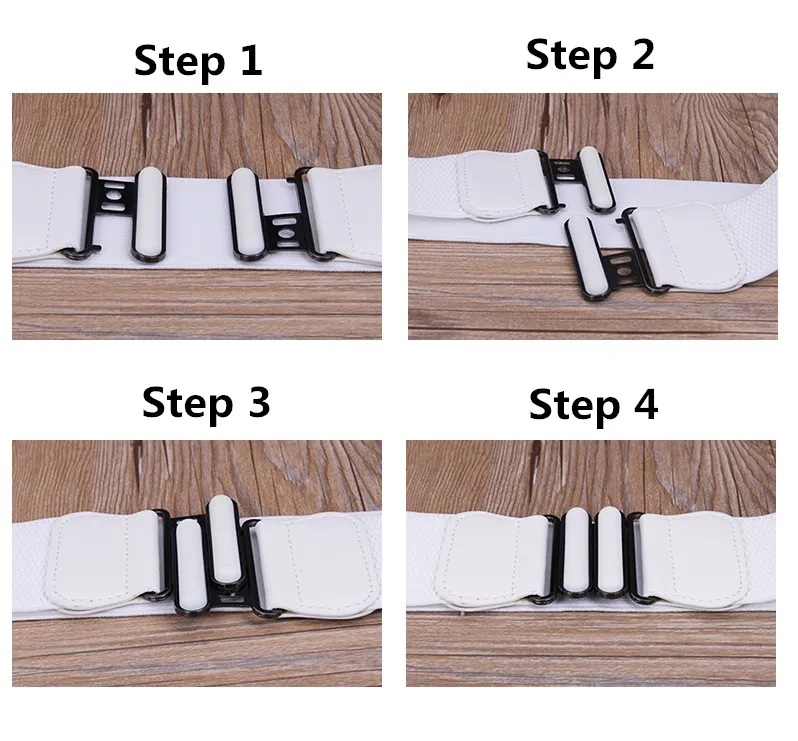 Step 1

Step 2

Step 3

Step 4