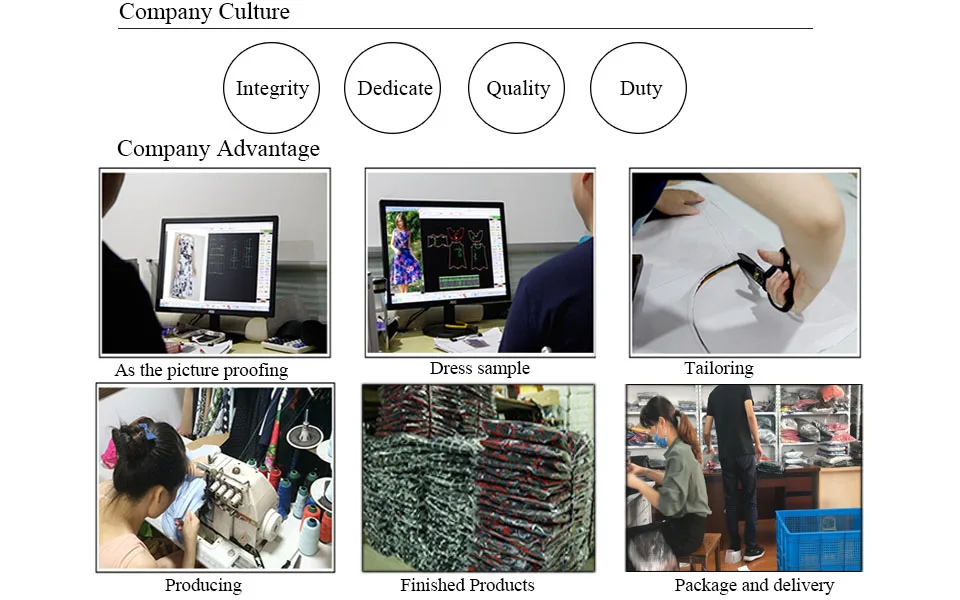 Company Culture

Integrity

Dedicate

Quality

Duty

Company Advantage

As the picture proofing

Dress sample

Tailoring

Producing

Finished Products

Package and delivery