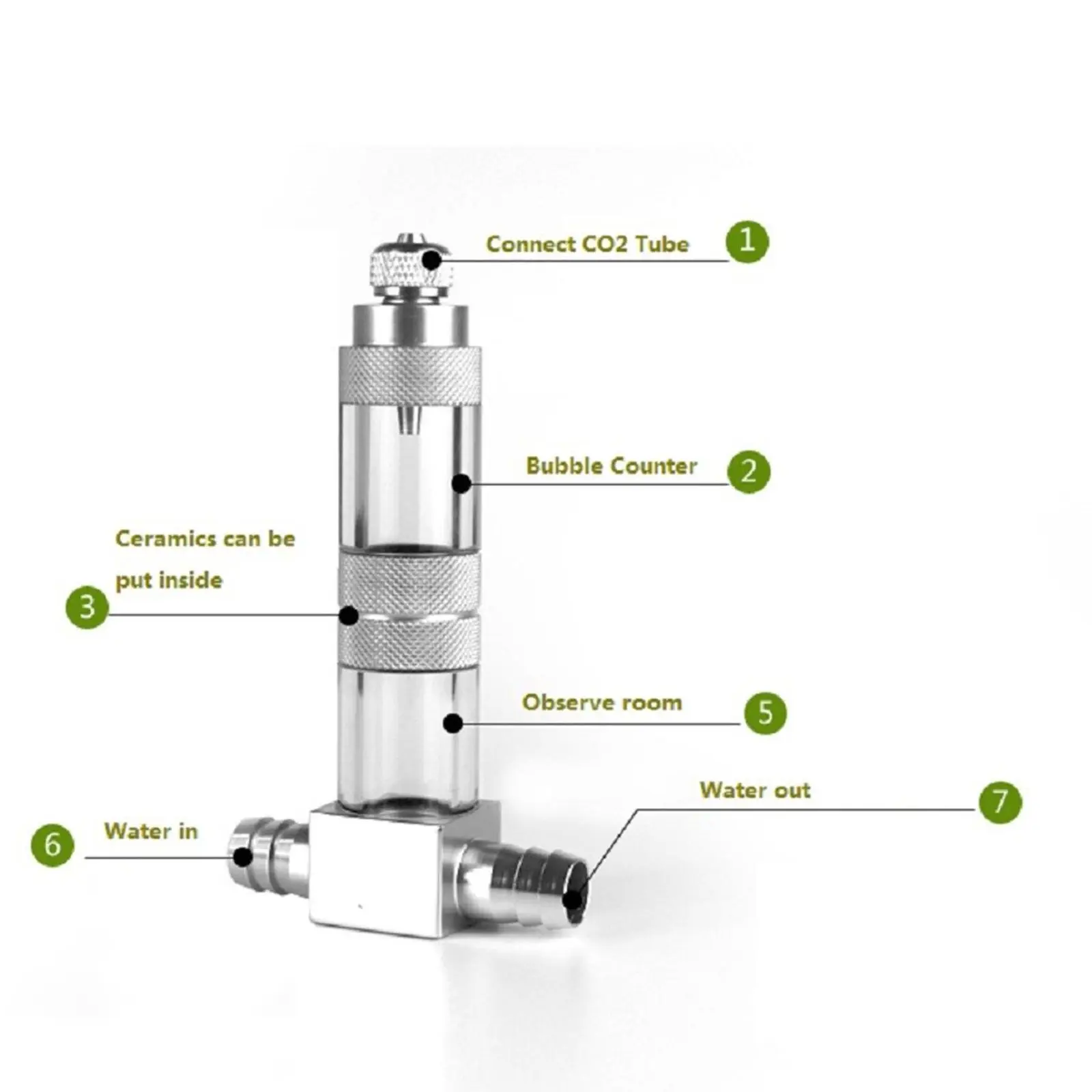 Connect CO2 Tube 1

Bubble Counter 2

Ceramics can be put inside

3

Observe room 5

Water out 7

6 Water in