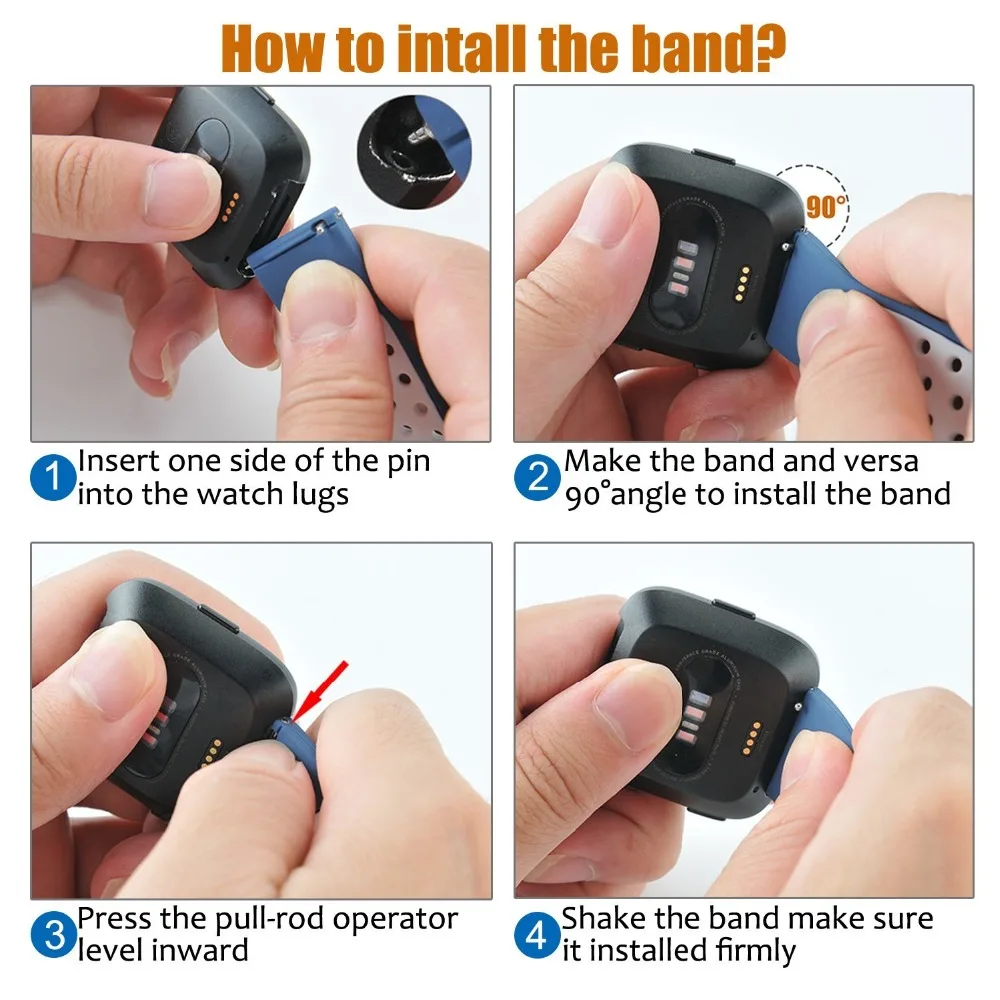 How to intall the band?

90°

1 Insert one side of the pin into the watch lugs

2 Make the band and versa 90°angle to install the band

3 Press the pull-rod operator level inward

4 Shake the band make sure it installed firmly