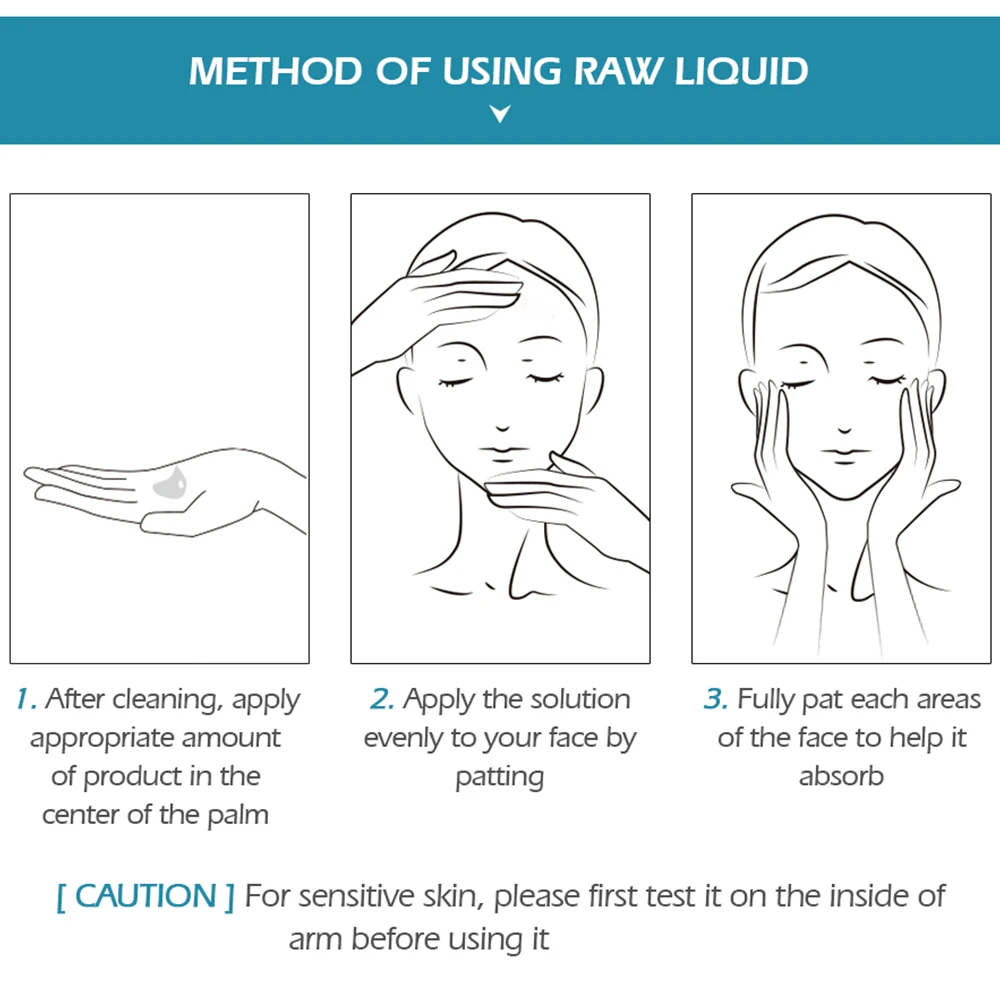 METHOD OF USING RAW LIQUID

1. After cleaning, apply appropriate amount of product in the center of the palm

2. Apply the solution evenly to your face by patting

3. Fully pat each areas of the face to help it absorb

[ CAUTION ] For sensitive skin, please first test it on the inside of arm before using it