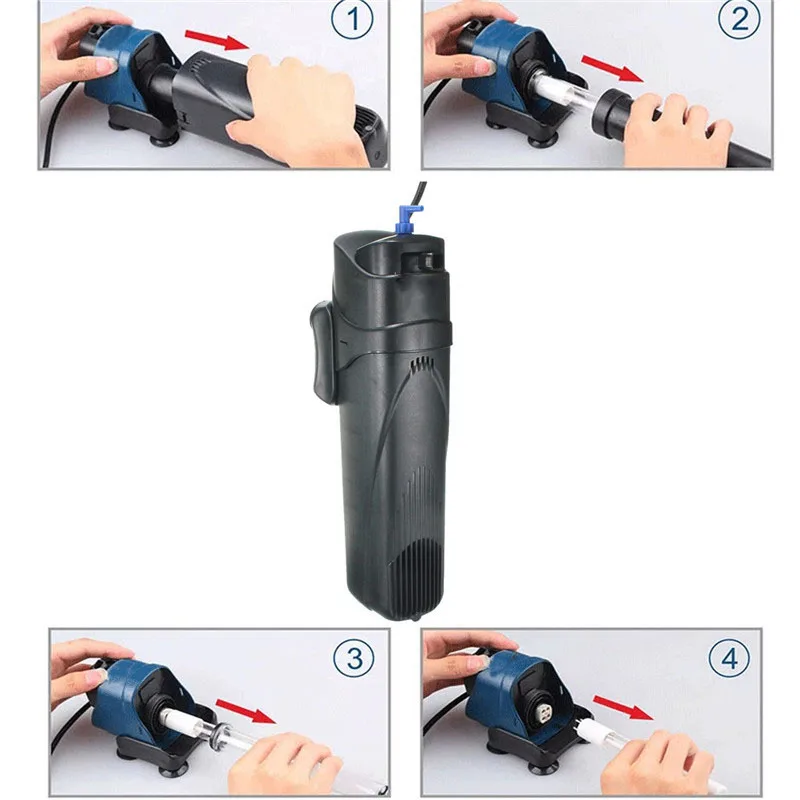 1
2
3
4