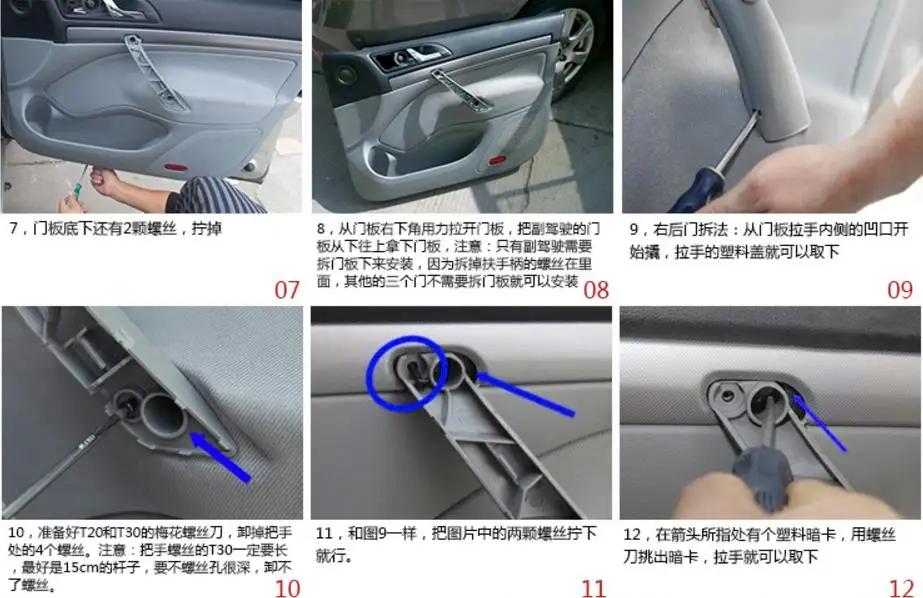 7，门板底下还有2颗螺丝，拧掉

07

8，从门板右下角用力拉开门板，把副驾驶的门板从下往上拿下门板，注意：只有副驾驶需要拆门板下来安装，因为拆掉扶手柄的螺丝在里面，其他的三个门不需要拆门板就可以安装

08

9，右后门拆法：从门板拉手内侧的凹口开始撬，拉手的塑料盖就可以取下

09

10，准备好T20和T30的梅花螺丝刀，卸掉把手处的4个螺丝。注意：把手螺丝的T30一定要长，最好是15cm的杆子，要不螺丝孔很深，卸不了螺丝。

10

11，和图9一样，把图片中的两颗螺丝拧下就行。

11

12，在箭头所指处有个塑料暗卡，用螺丝刀挑出暗卡，拉手就可以取下

12