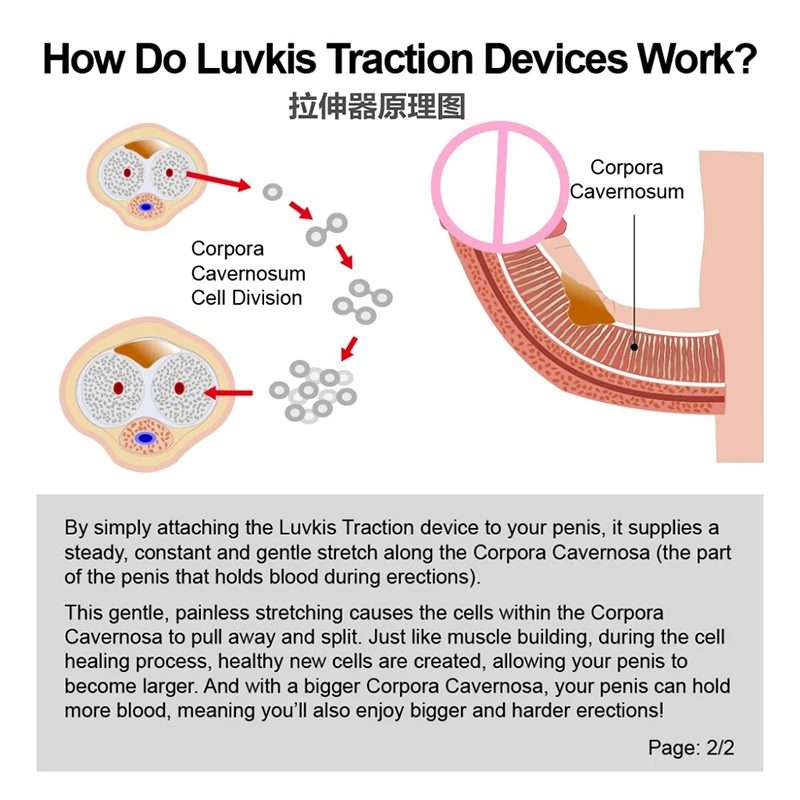 How Do Luvkis Traction Devices Work?
拉伸器原理图

Corpora Cavernosum Cell Division

Corpora Cavernosum

By simply attaching the Luvkis Traction device to your penis, it supplies a steady, constant and gentle stretch along the Corpora Cavernosa (the part of the penis that holds blood during erections).

This gentle, painless stretching causes the cells within the Corpora Cavernosa to pull away and split. Just like muscle building, during the cell healing process, healthy new cells are created, allowing your penis to become larger. And with a bigger Corpora Cavernosa, your penis can hold more blood, meaning you'll also enjoy bigger and harder erections!

Page: 2/2